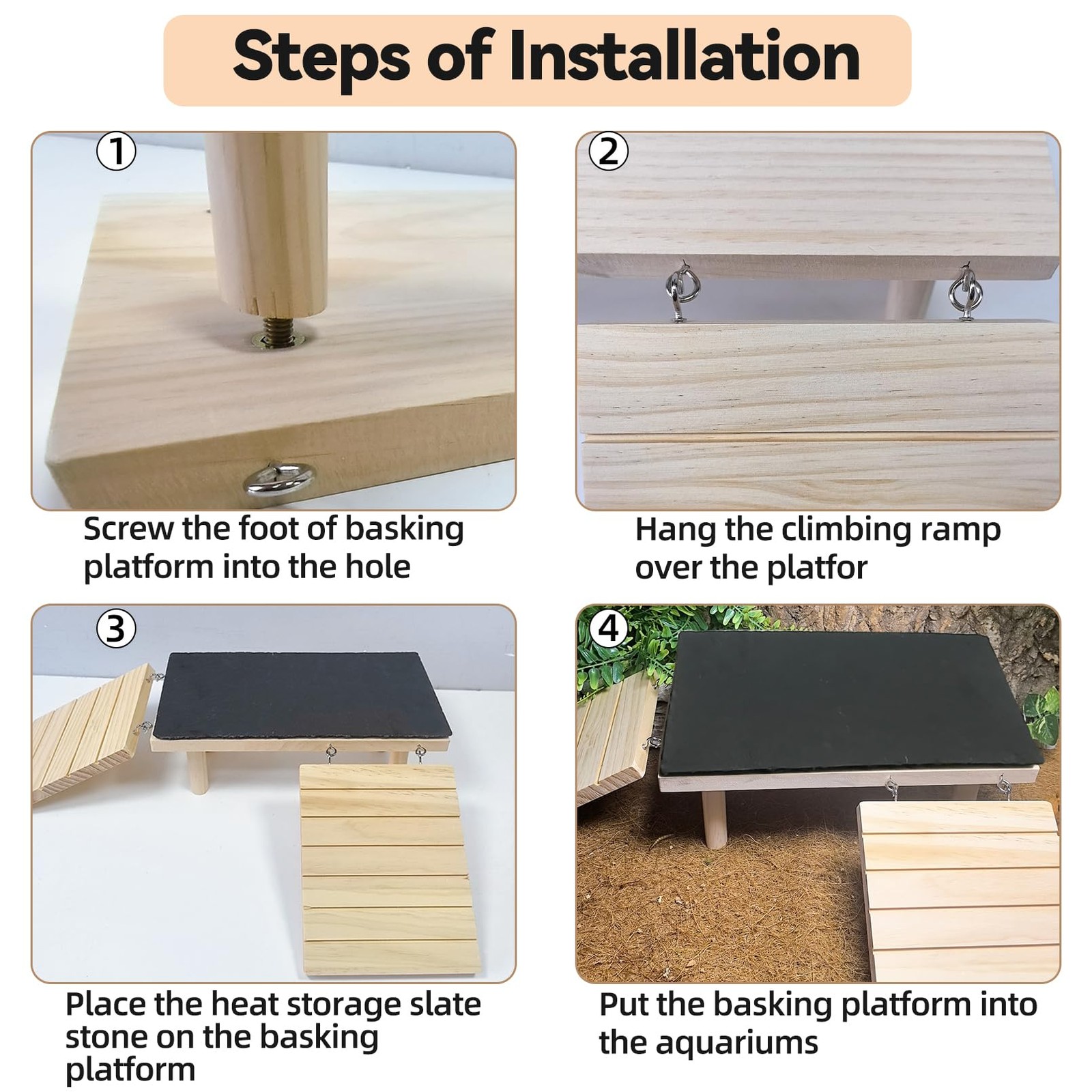 Steps of Installation

①

Screw the foot of basking platform into the hole

②

Hang the climbing ramp over the platfor

③

Place the heat storage slate stone on the basking platform

④

Put the basking platform into the aquariums