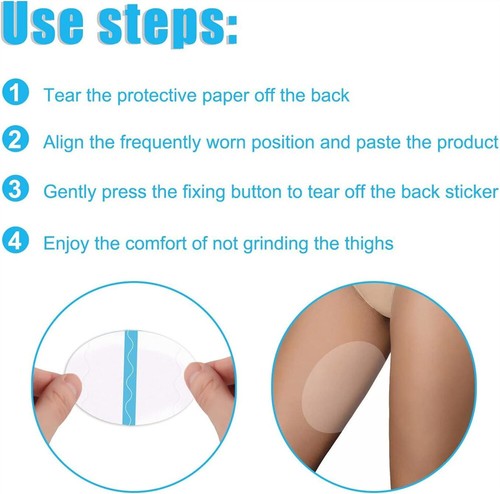 Use steps:

1 Tear the protective paper off the back

2 Align the frequently worn position and paste the product

3 Gently press the fixing button to tear off the back sticker

4 Enjoy the comfort of not grinding the thighs