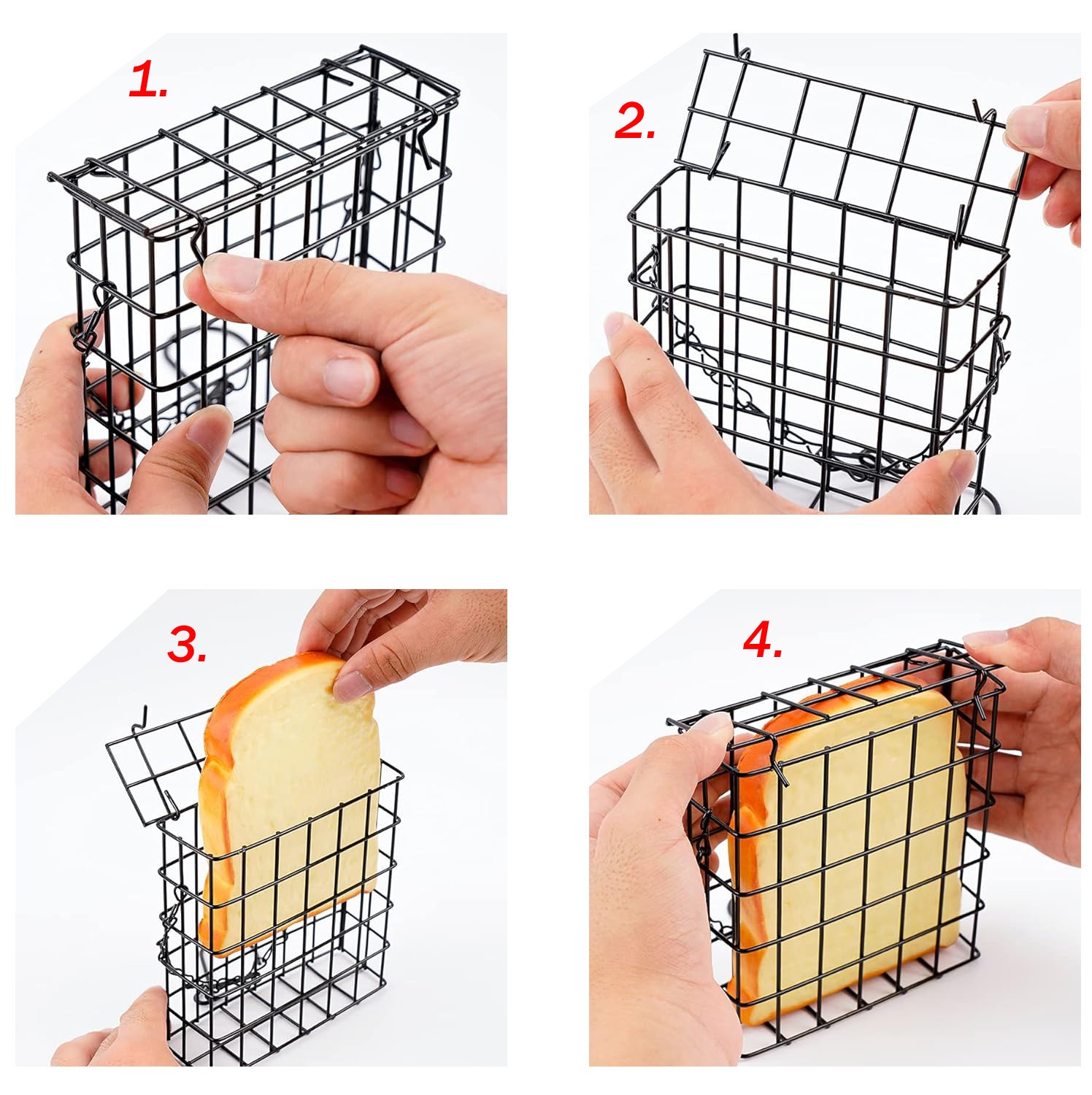 1.

2.

3.

4.