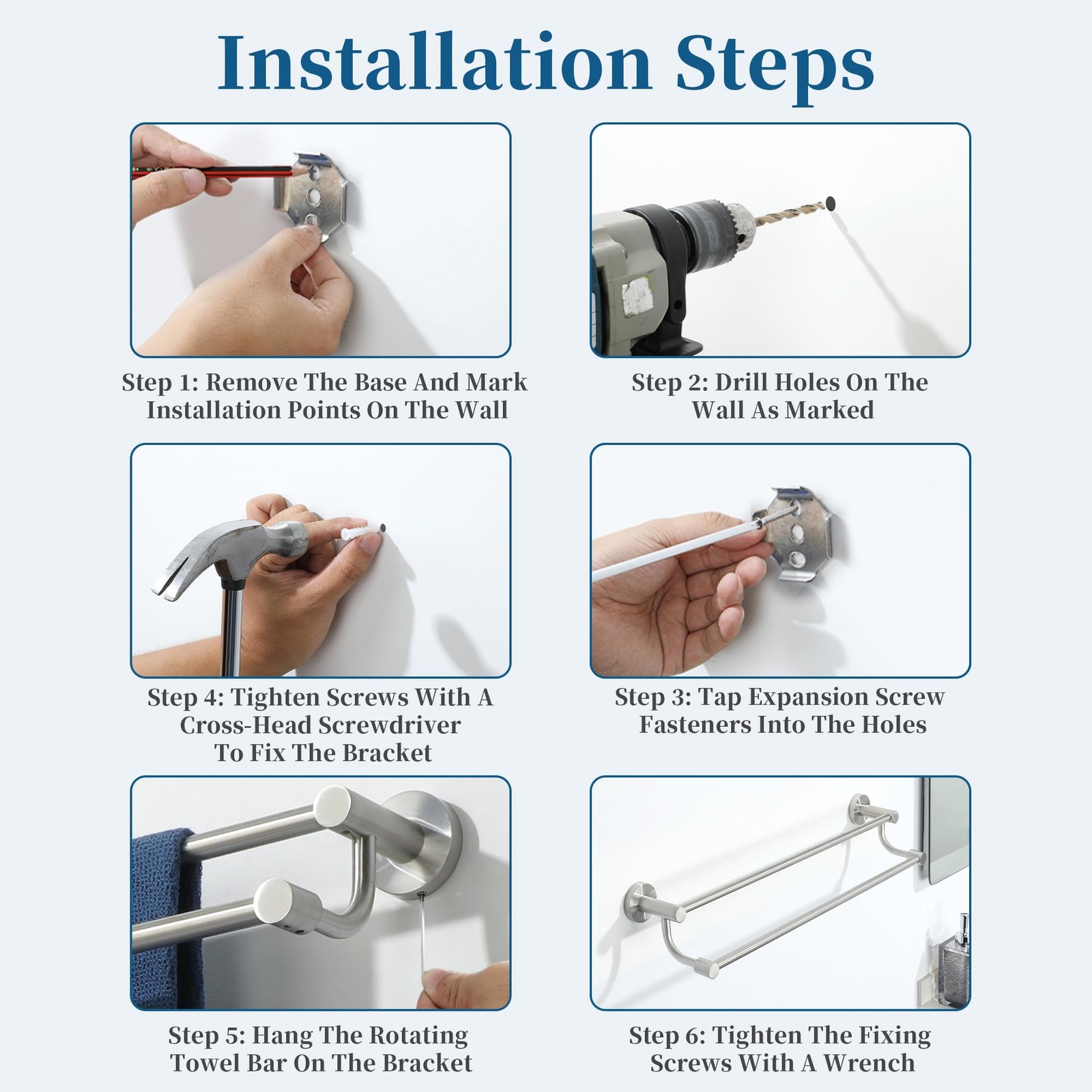 Installation Steps

Step 1: Remove The Base And Mark Installation Points On The Wall

Step 2: Drill Holes On The Wall As Marked

Step 4: Tighten Screws With A Cross-Head Screwdriver To Fix The Bracket

Step 3: Tap Expansion Screw Fasteners Into The Holes

Step 5: Hang The Rotating Towel Bar On The Bracket

Step 6: Tighten The Fixing Screws With A Wrench