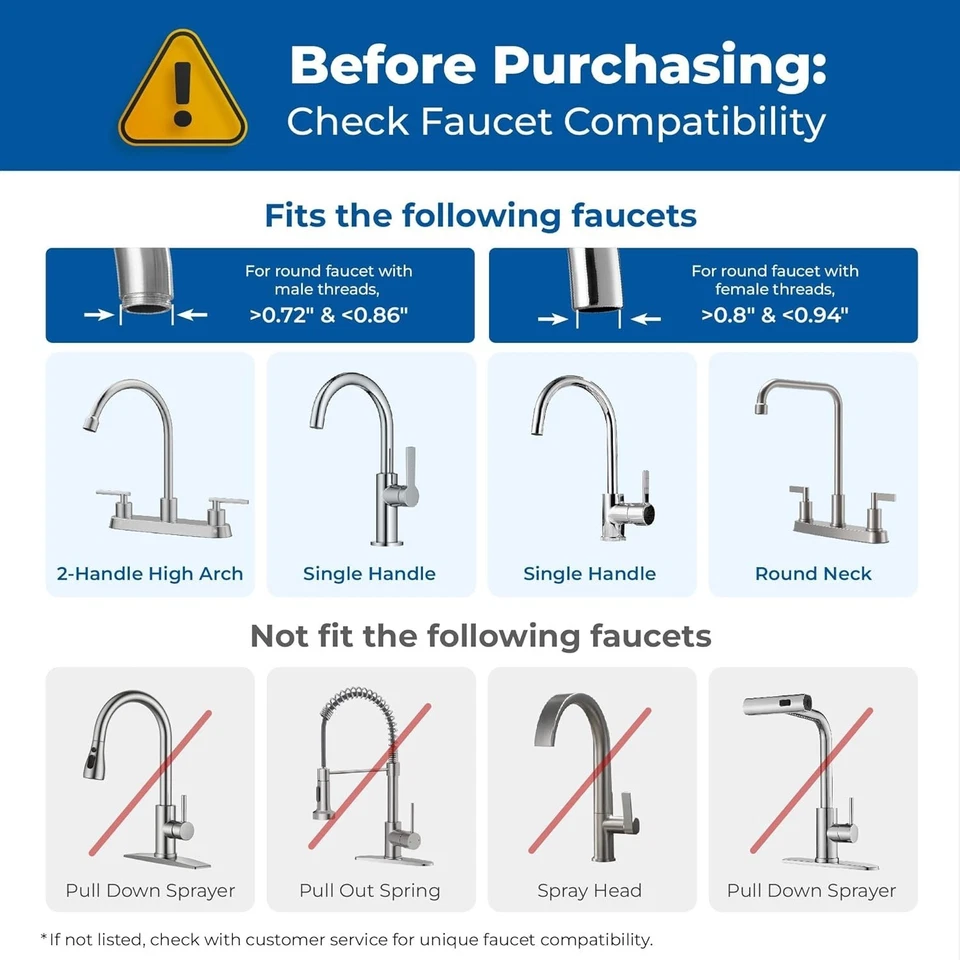 Before Purchasing:
Check Faucet Compatibility

Fits the following faucets

For round faucet with male threads, >0.72" & <0.86"

For round faucet with female threads, >0.8" & <0.94"

2-Handle High Arch

Single Handle

Single Handle

Round Neck

Not fit the following faucets

Pull Down Sprayer

Pull Out Spring

Spray Head

Pull Down Sprayer

*If not listed, check with customer service for unique faucet compatibility.