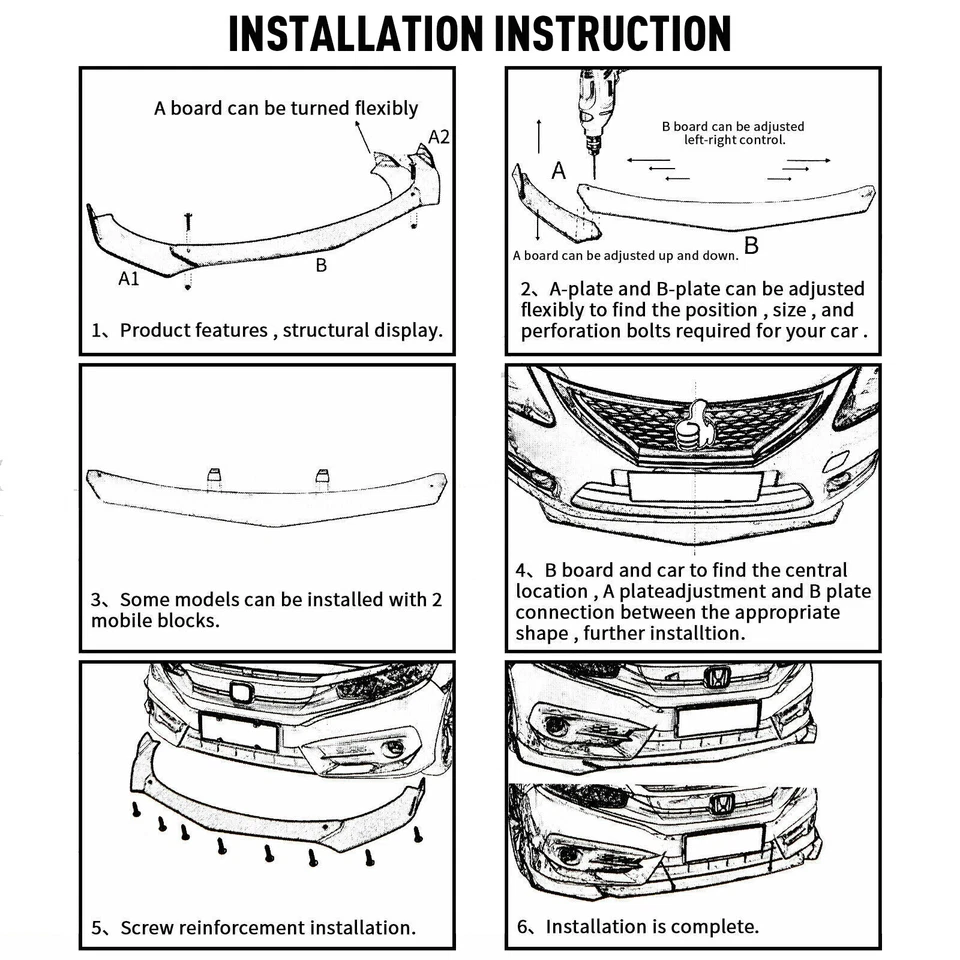 INSTALLATION INSTRUCTION

A board can be turned flexibly

A2

A1

B

1、Product features , structural display.

B board can be adjusted left-right control.

A

A board can be adjusted up and down.

B

2、A-plate and B-plate can be adjusted flexibly to find the position , size , and perforation bolts required for your car .

3、Some models can be installed with 2 mobile blocks.

4、B board and car to find the central location , A plateadjustment and B plate connection between the appropriate shape , further installtion.

5、Screw reinforcement installation.

6、Installation is complete.