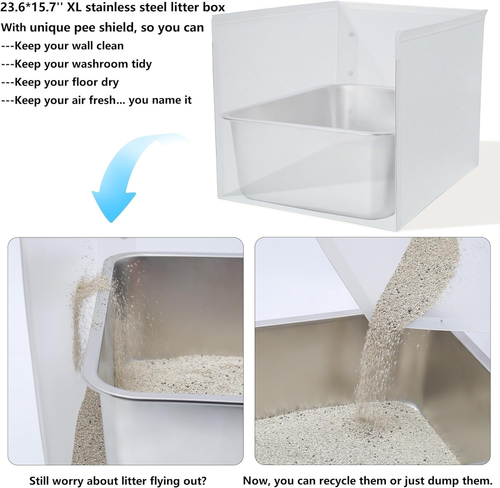 23.6*15.7'' XL stainless steel litter box
With unique pee shield, so you can
---Keep your wall clean
---Keep your washroom tidy
---Keep your floor dry
---Keep your air fresh... you name it

Still worry about litter flying out?

Now, you can recycle them or just dump them.