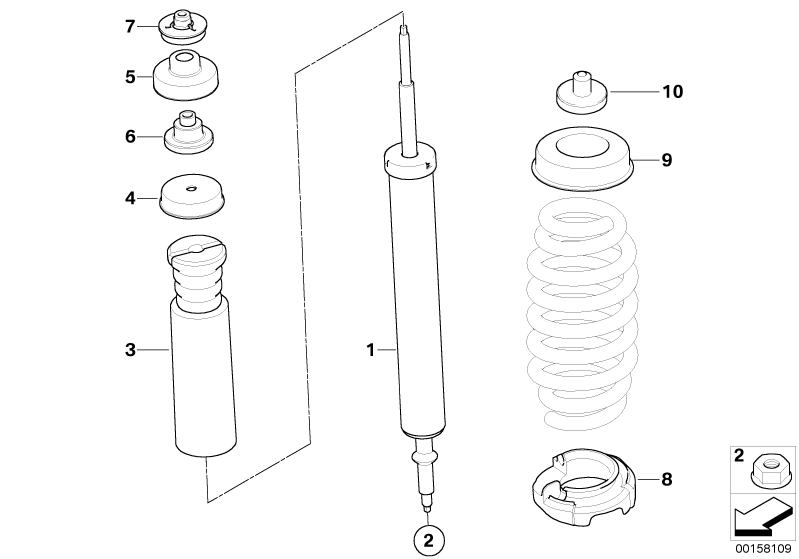 7
5
6
4
3
1
2
10
9
8
2
00158109