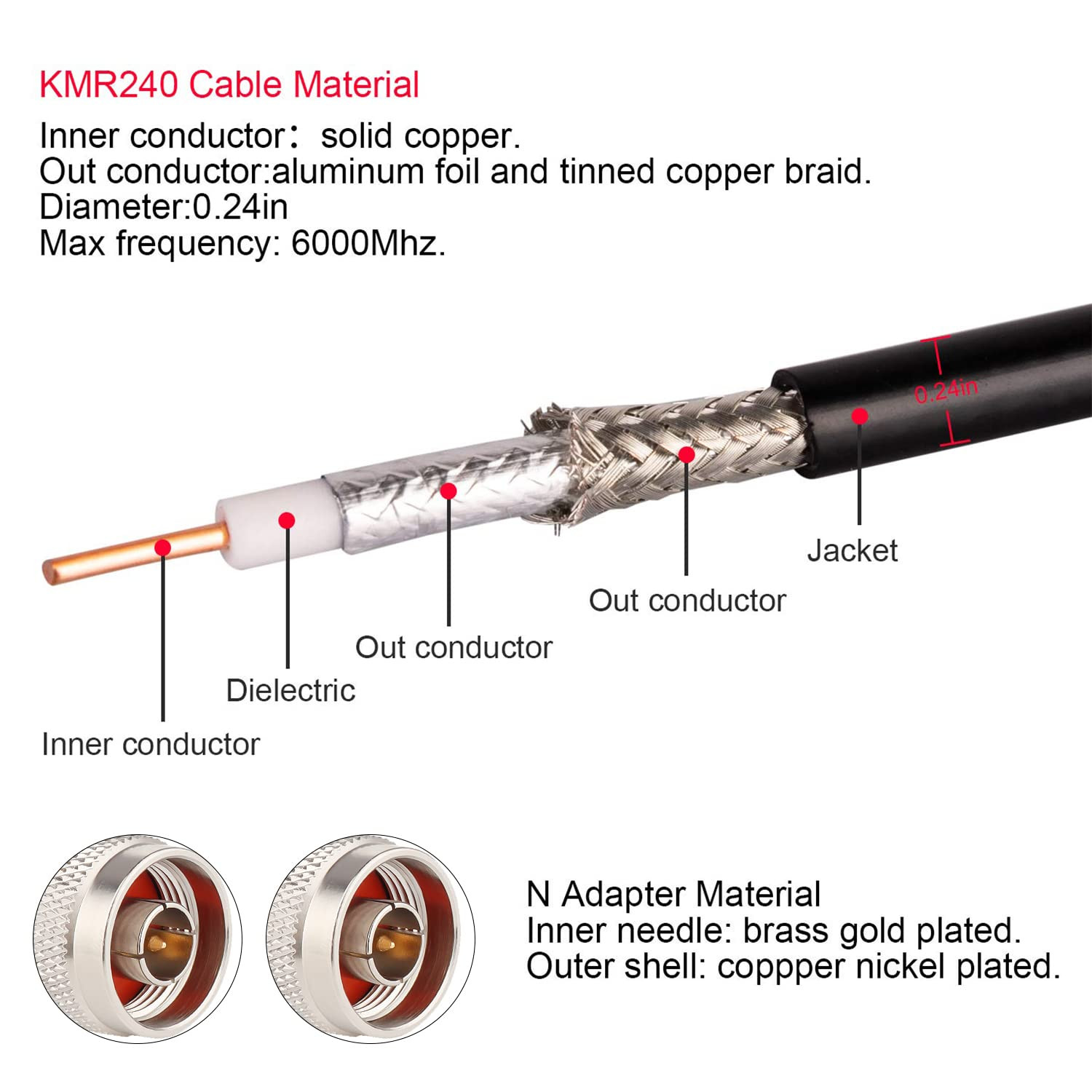 KMR240 Cable Material
Inner conductor： solid copper.
Out conductor:aluminum foil and tinned copper braid.
Diameter:0.24in
Max frequency: 6000Mhz.

0.24in

Jacket

Out conductor

Out conductor

Dielectric

Inner conductor

N Adapter Material
Inner needle: brass gold plated.
Outer shell: coppper nickel plated.