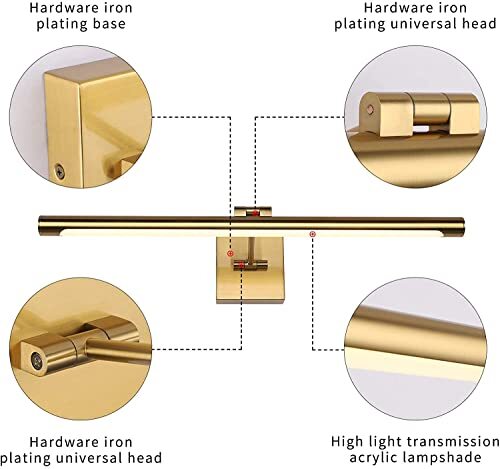 Hardware iron plating base

Hardware iron plating universal head

Hardware iron plating universal head

High light transmission acrylic lampshade