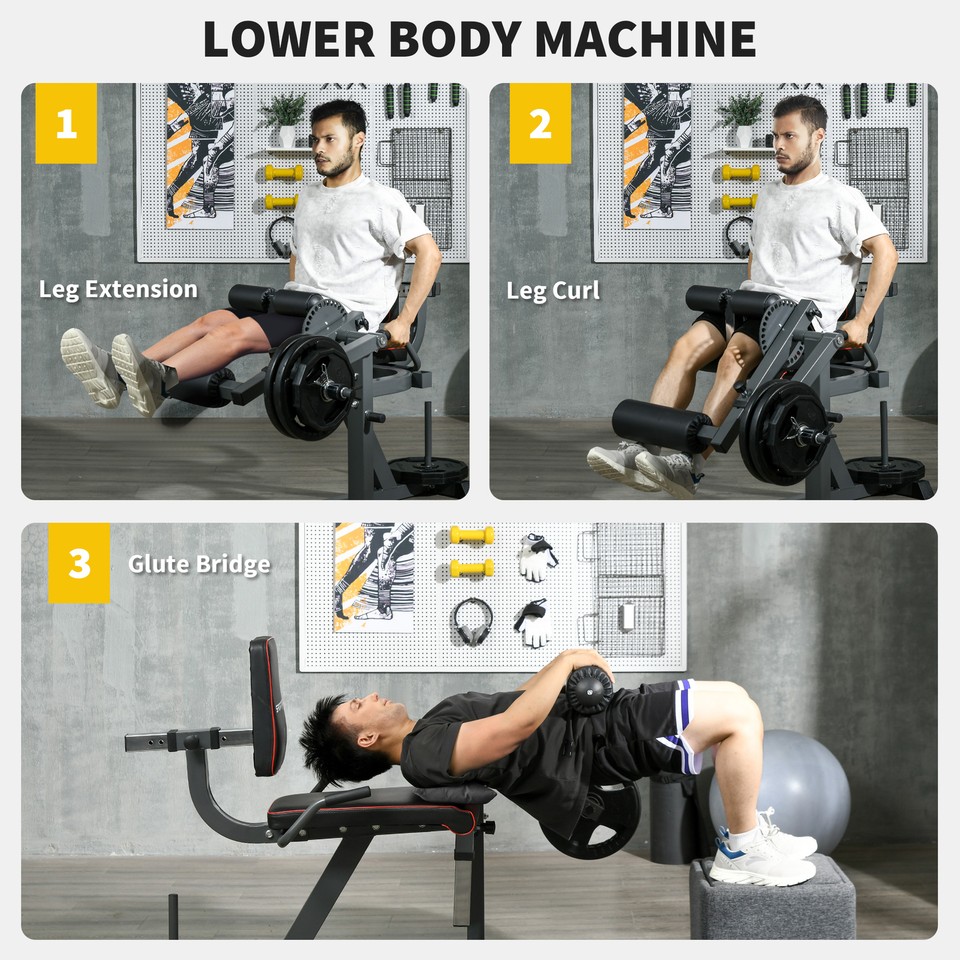 LOWER BODY MACHINE

1

Leg Extension

2

Leg Curl

3

Glute Bridge