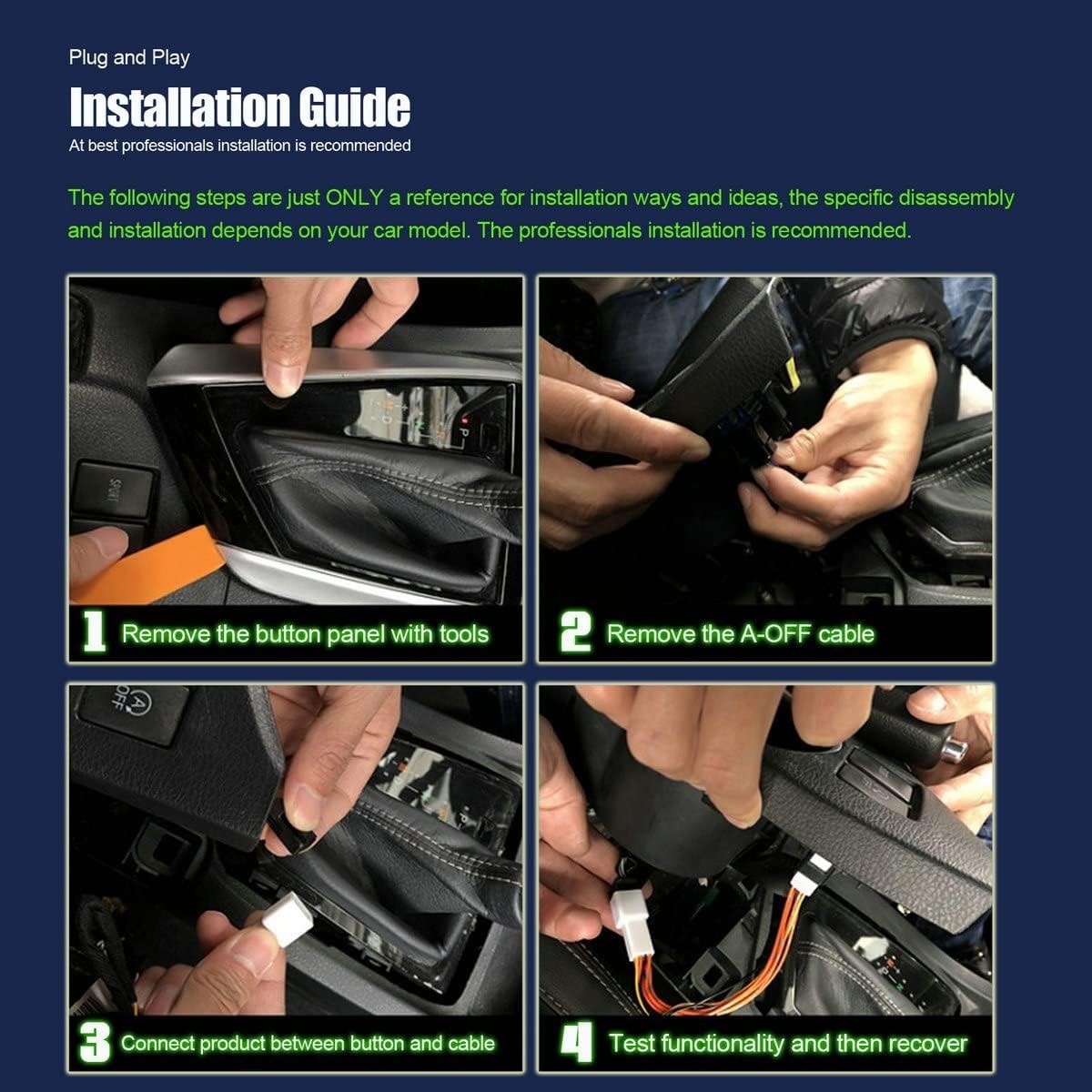 Plug and Play

Installation Guide

At best professionals installation is recommended

The following steps are just ONLY a reference for installation ways and ideas, the specific disassembly and installation depends on your car model. The professionals installation is recommended.

SPORT

1 Remove the button panel with tools

2 Remove the A-OFF cable

A OFF

3 Connect product between button and cable

4 Test functionality and then recover