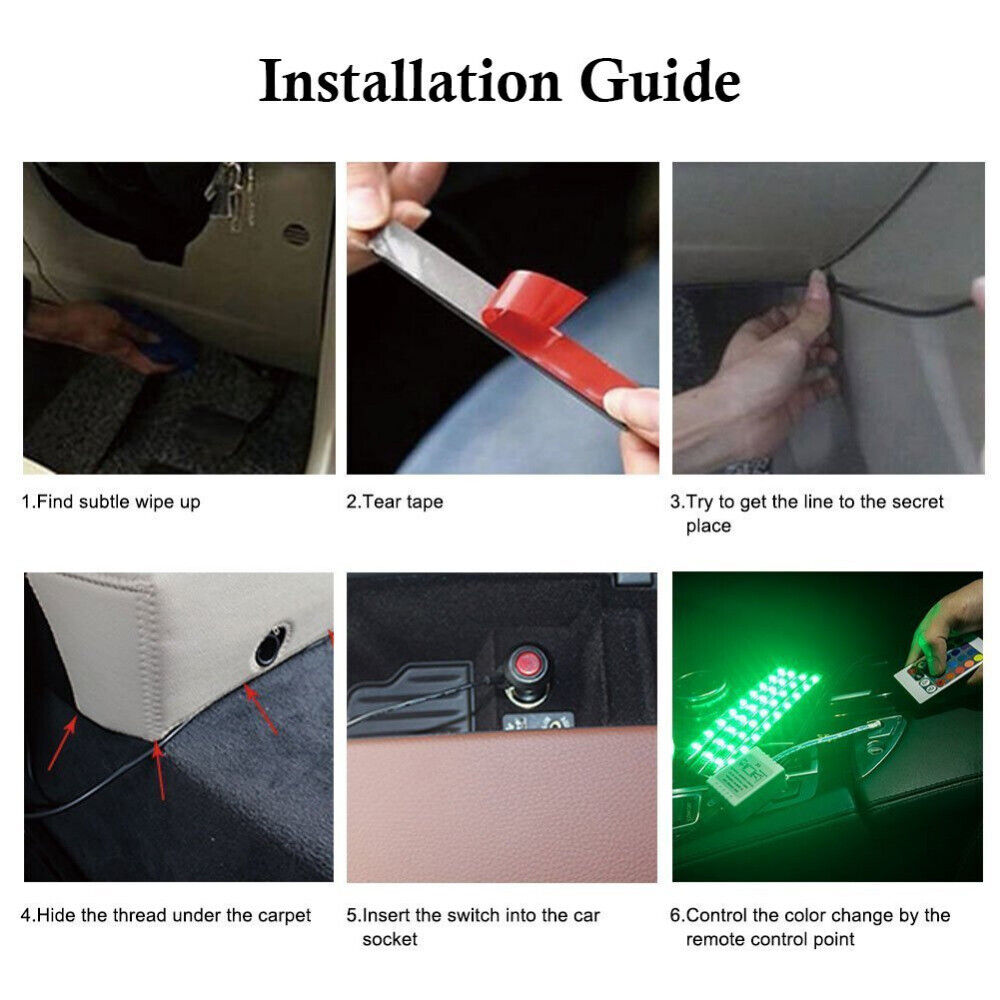 Installation Guide

1.Find subtle wipe up

2.Tear tape

3.Try to get the line to the secret place

4.Hide the thread under the carpet

5.Insert the switch into the car socket

6.Control the color change by the remote control point