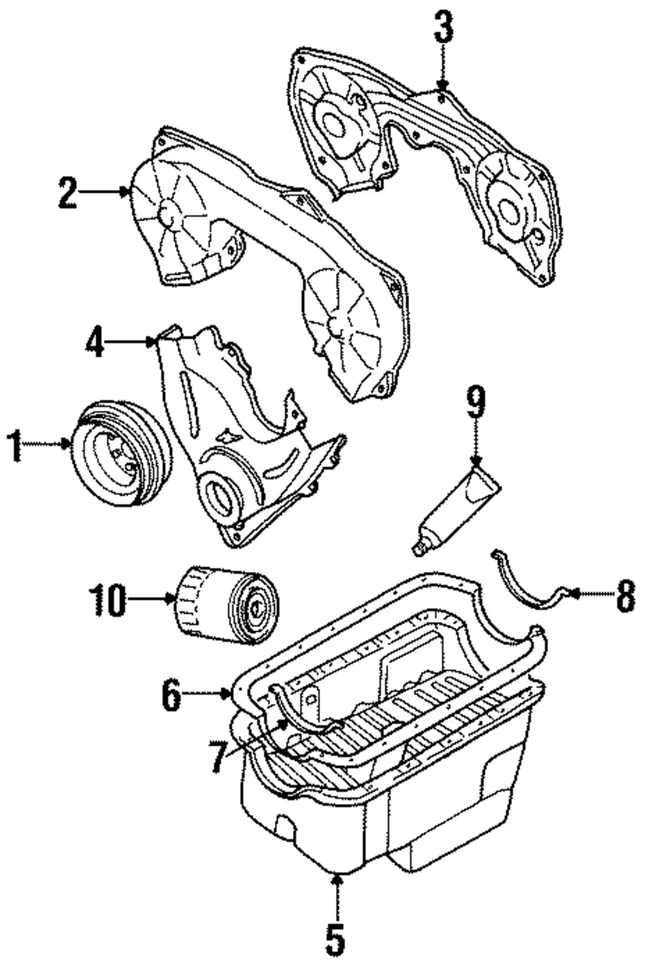 3
2
4
9
1
10
8
6
7
5