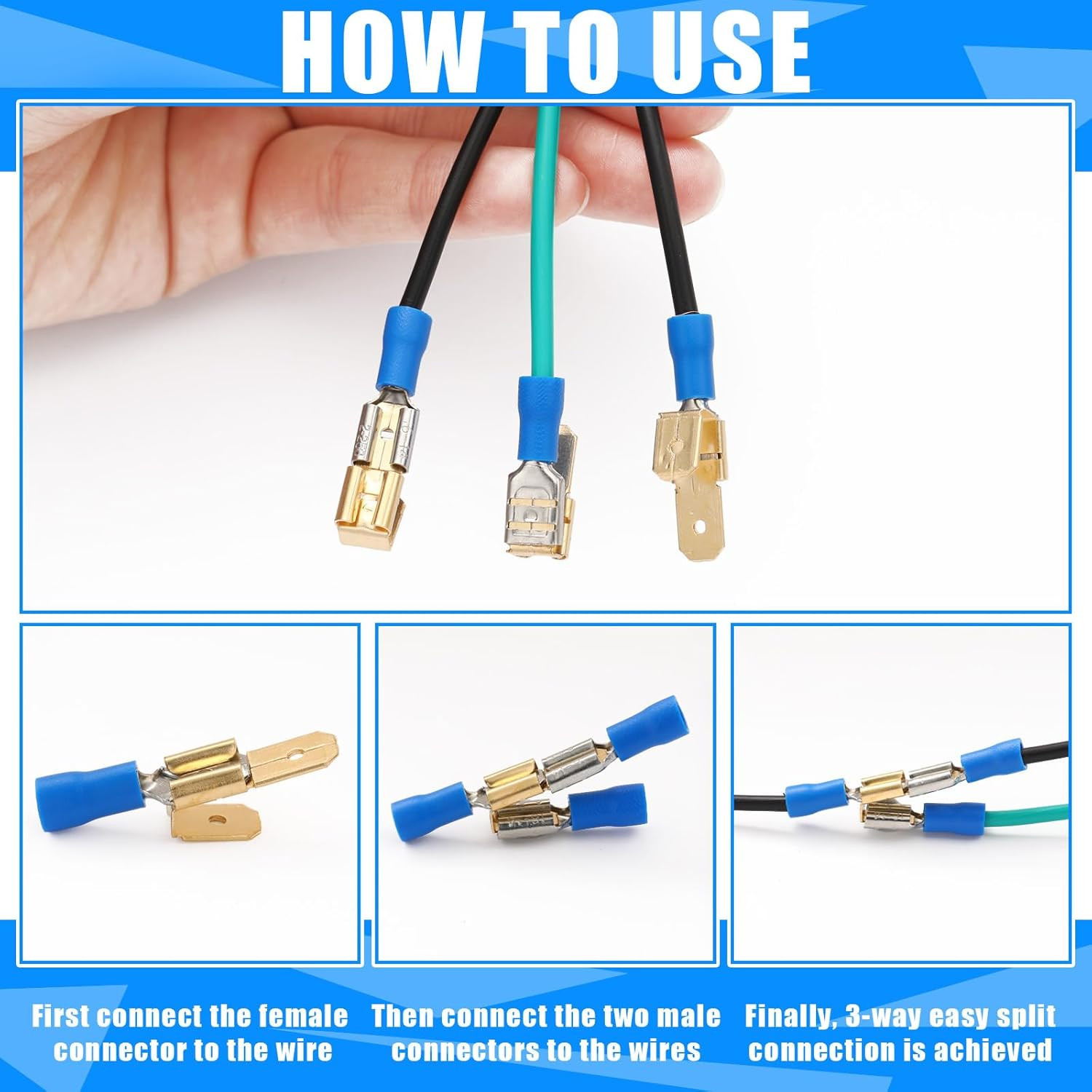 HOW TO USE

First connect the female connector to the wire

Then connect the two male connectors to the wires

Finally, 3-way easy split connection is achieved