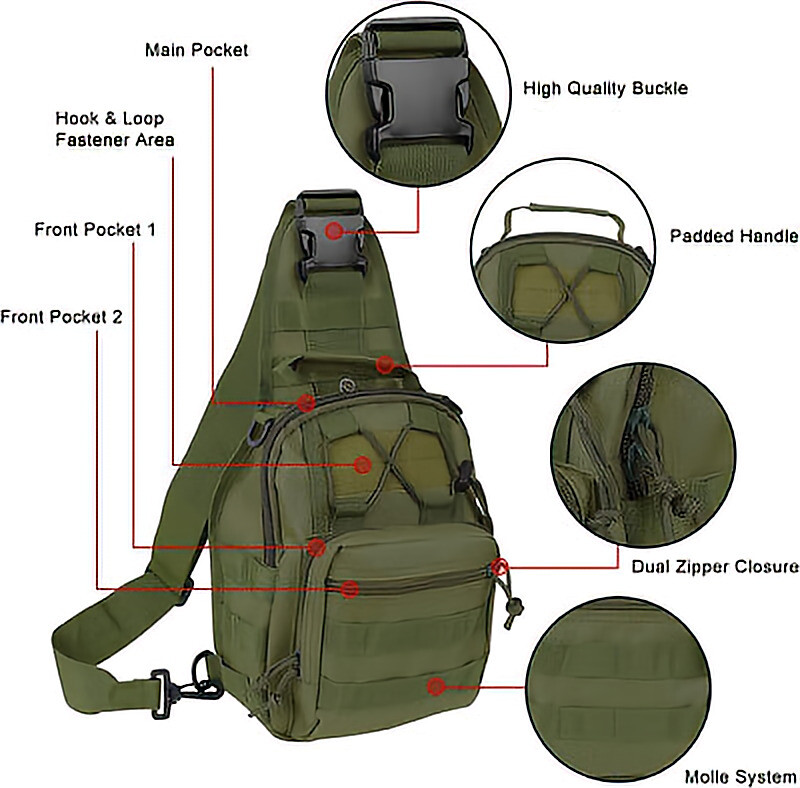 Main Pocket

Hook & Loop Fastener Area

Front Pocket 1

Front Pocket 2

High Quality Buckle

Padded Handle

Dual Zipper Closure

Molle System