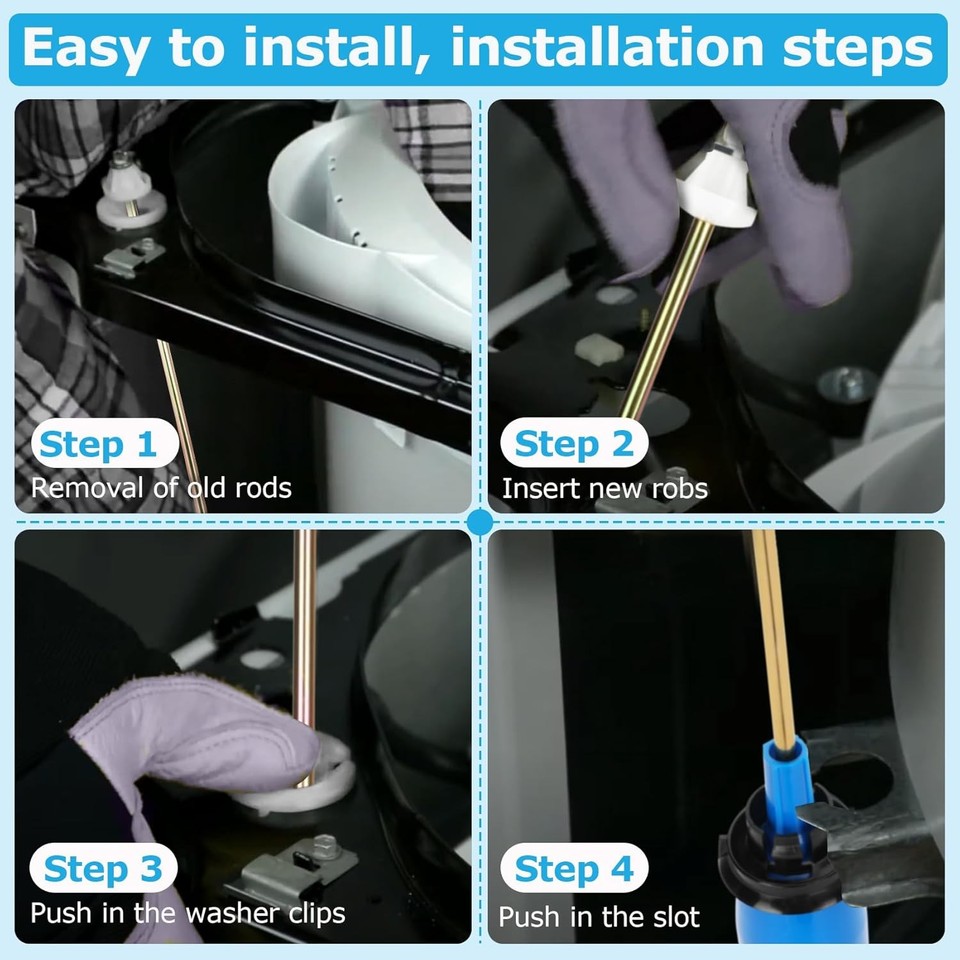 Easy to install, installation steps

Step 1
Removal of old rods

Step 2
Insert new robs

Step 3
Push in the washer clips

Step 4
Push in the slot