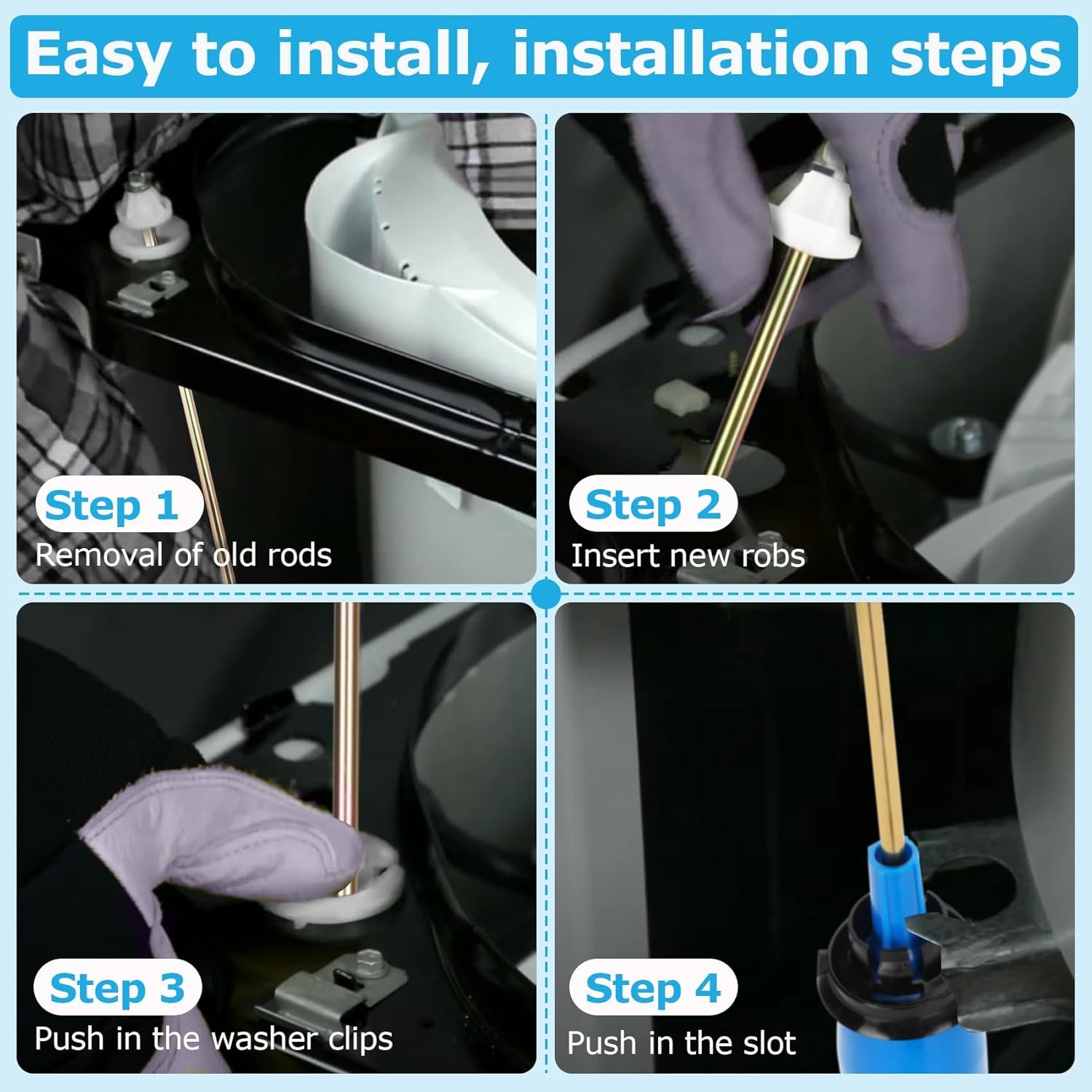 Easy to install, installation steps

Step 1
Removal of old rods

Step 2
Insert new robs

Step 3
Push in the washer clips

Step 4
Push in the slot