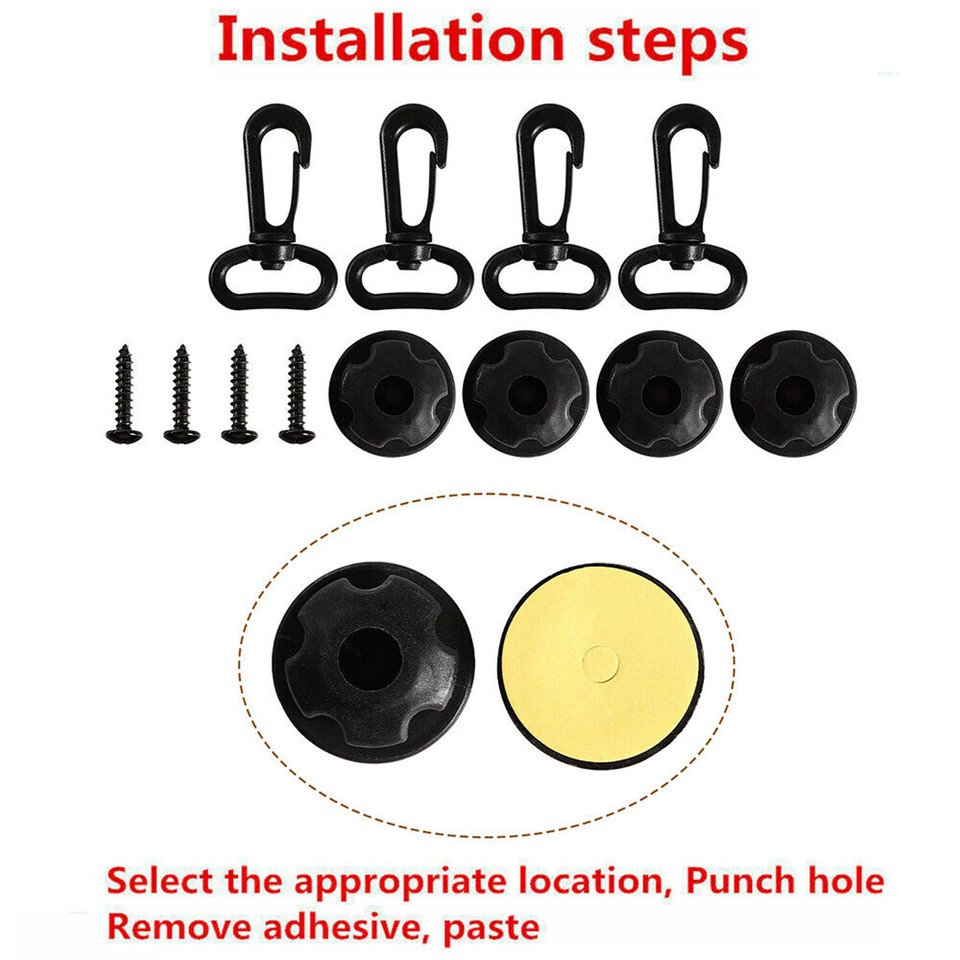 Installation steps

Select the appropriate location, Punch hole
Remove adhesive, paste