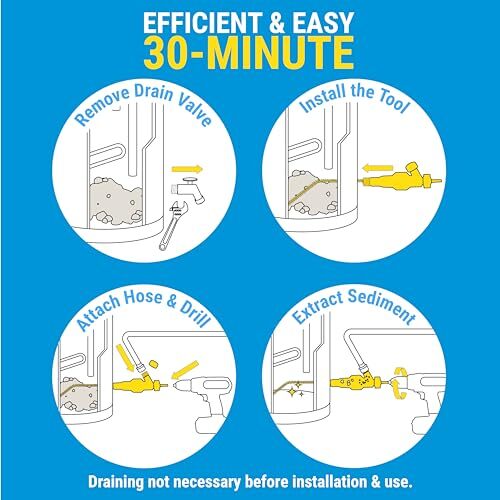 EFFICIENT & EASY
30-MINUTE

Remove Drain Valve

Install the Tool

Attach Hose & Drill

Extract Sediment

Draining not necessary before installation & use.