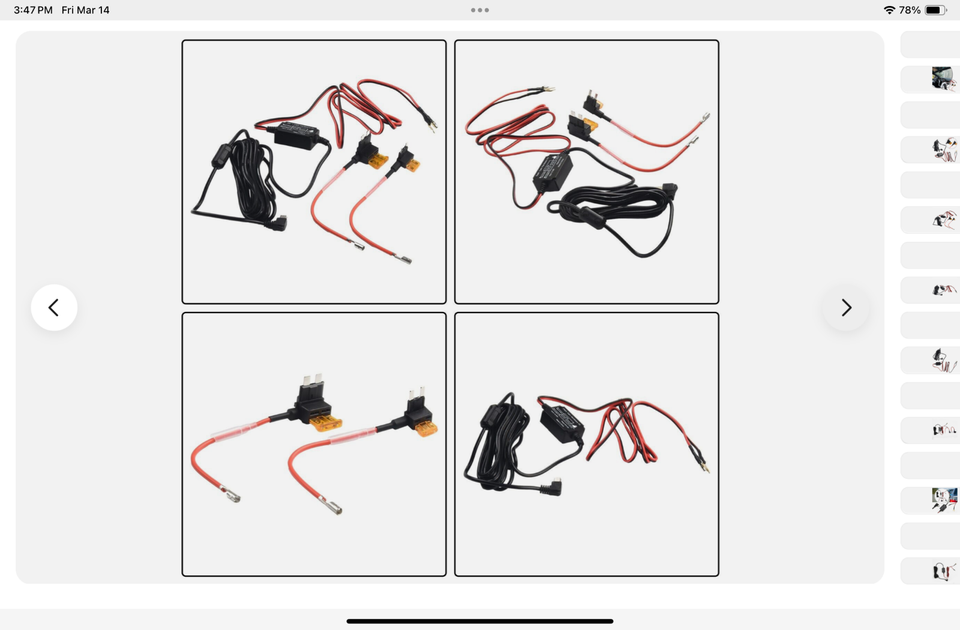 3:47 PM Fri Mar 14

78%