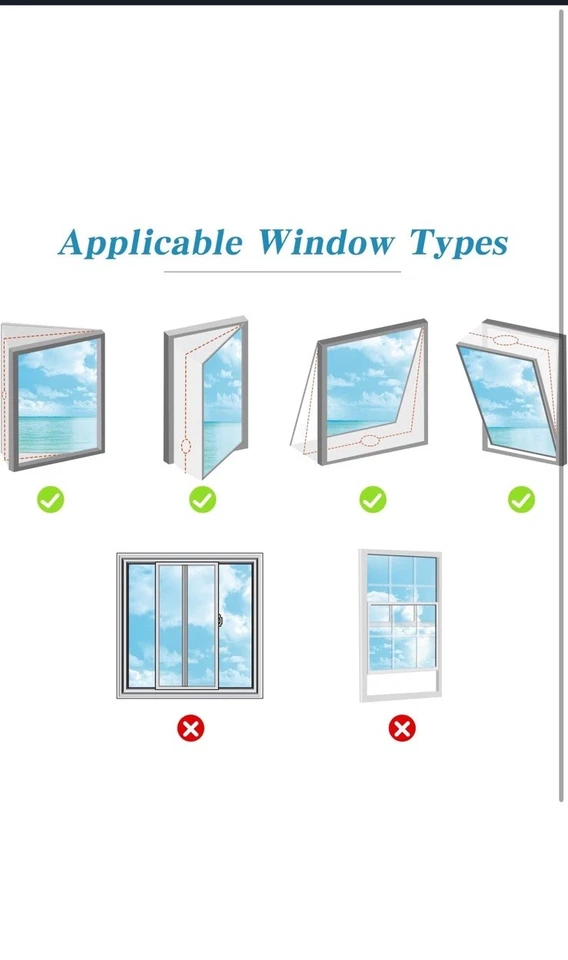 Applicable Window Types