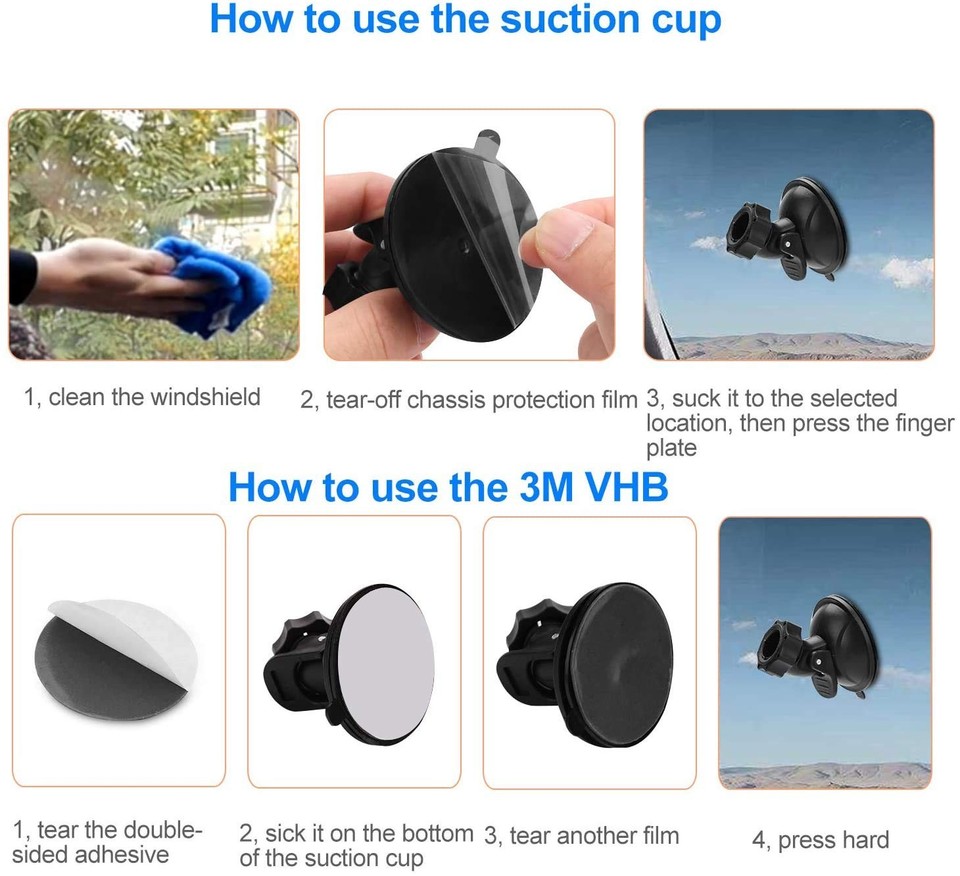 How to use the suction cup

1, clean the windshield

2, tear-off chassis protection film

3, suck it to the selected location, then press the finger plate

How to use the 3M VHB

1, tear the double-sided adhesive

2, sick it on the bottom of the suction cup

3, tear another film

4, press hard