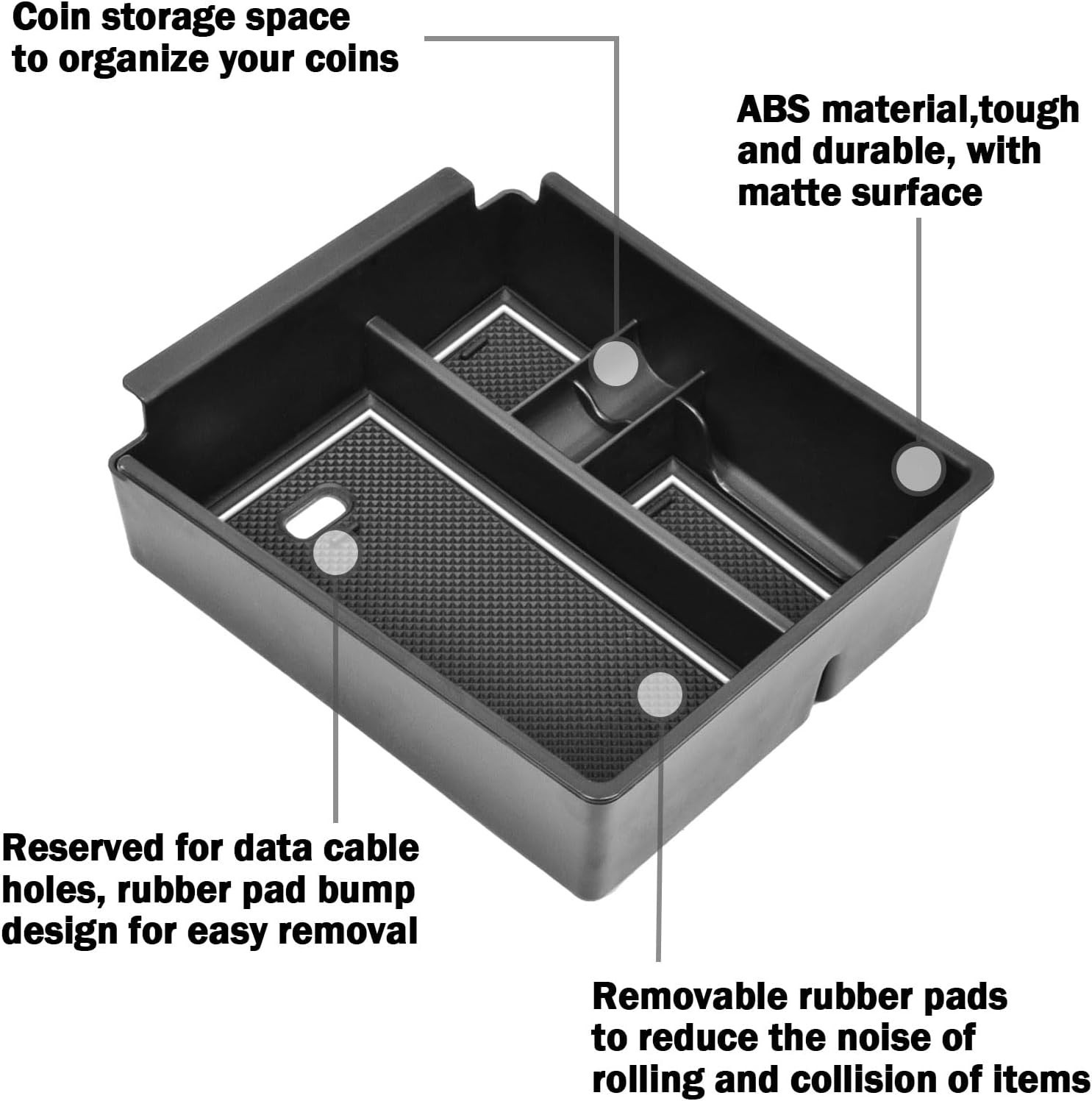 Coin storage space to organize your coins

ABS material,tough and durable, with matte surface

Reserved for data cable holes, rubber pad bump design for easy removal

Removable rubber pads to reduce the noise of rolling and collision of items