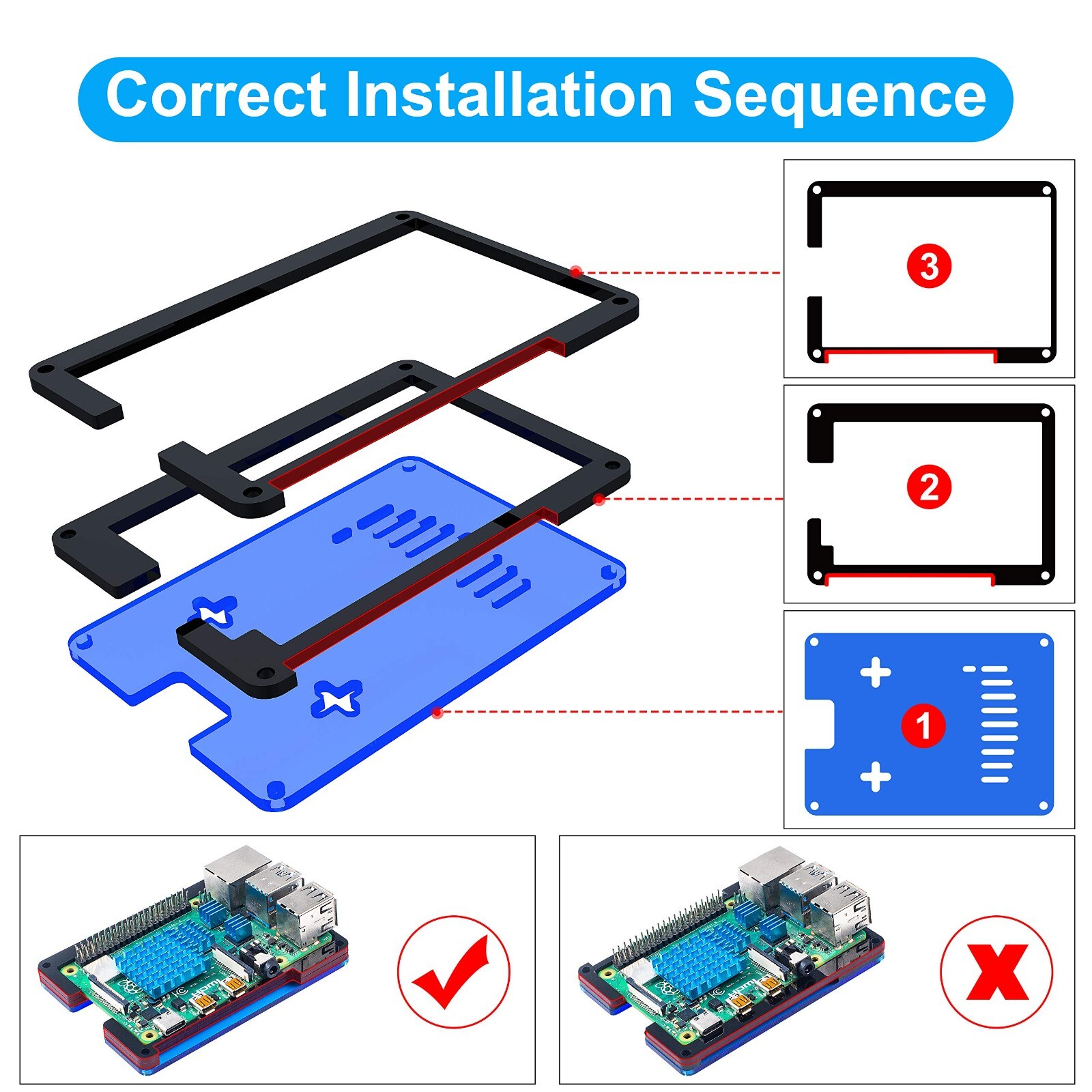 Correct Installation Sequence

3

2

1