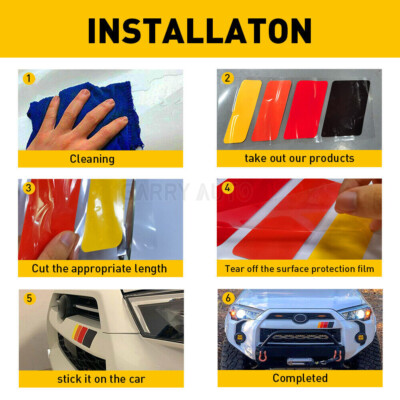 INSTALLATON

1
Cleaning

2
take out our products

3
Cut the appropriate length

4
Tear off the surface protection film

5
stick it on the car

6
Completed

CARRY AUTO