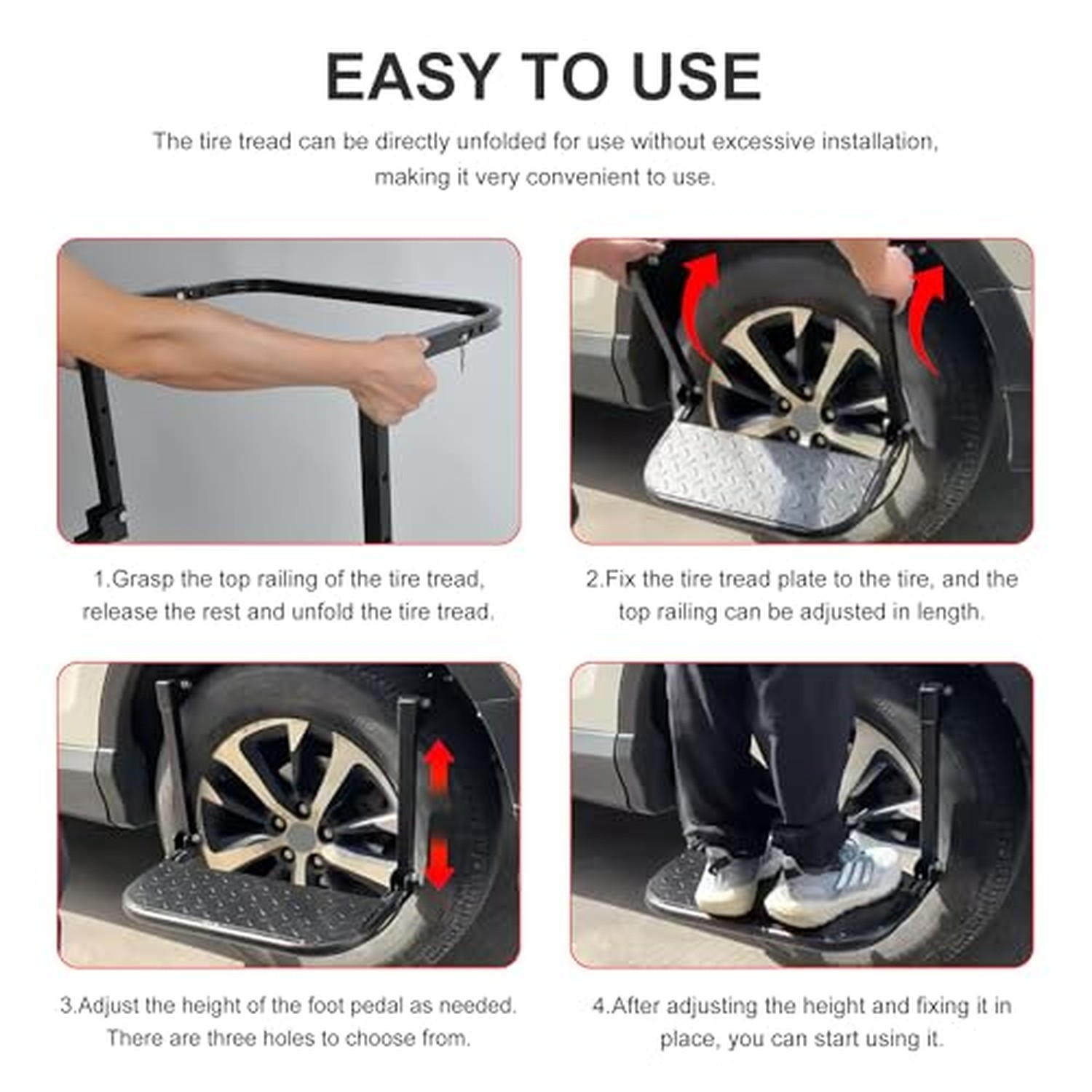 EASY TO USE

The tire tread can be directly unfolded for use without excessive installation, making it very convenient to use.

1.Grasp the top railing of the tire tread, release the rest and unfold the tire tread.

2.Fix the tire tread plate to the tire, and the top railing can be adjusted in length.

3.Adjust the height of the foot pedal as needed. There are three holes to choose from.

4.After adjusting the height and fixing it in place, you can start using it.