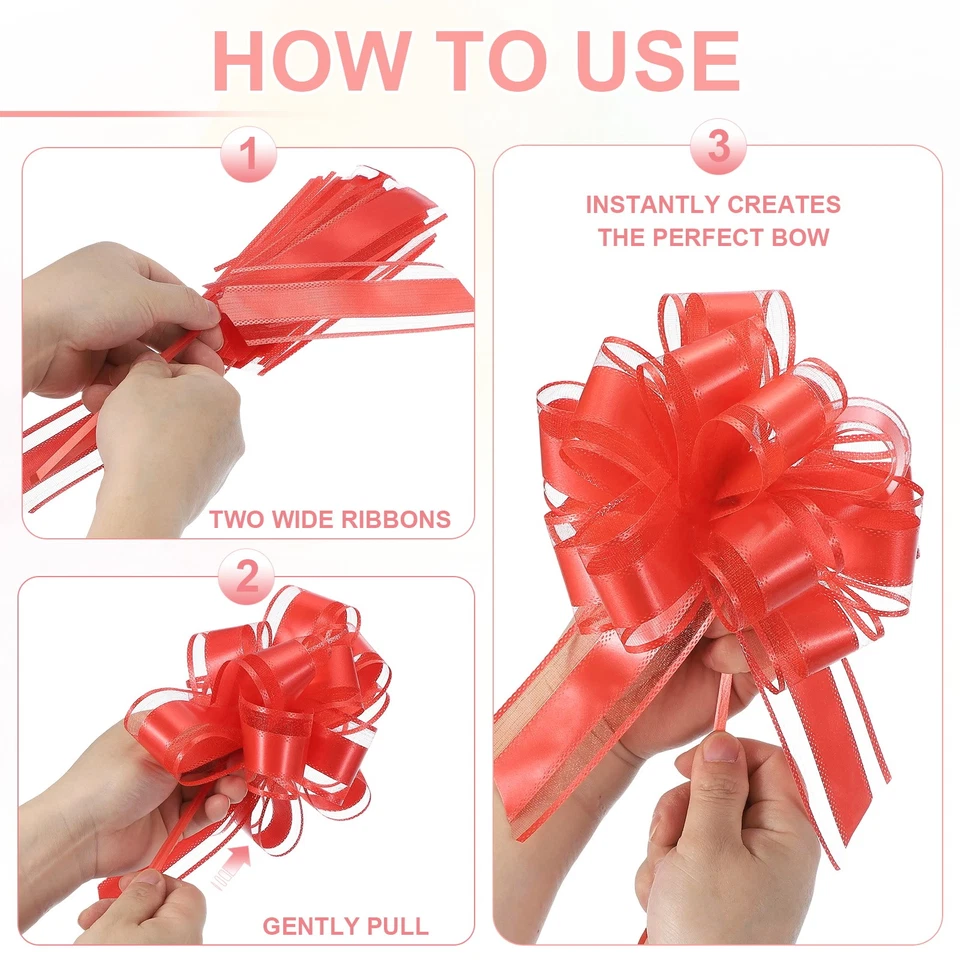 HOW TO USE

1

TWO WIDE RIBBONS

2

GENTLY PULL

3

INSTANTLY CREATES THE PERFECT BOW