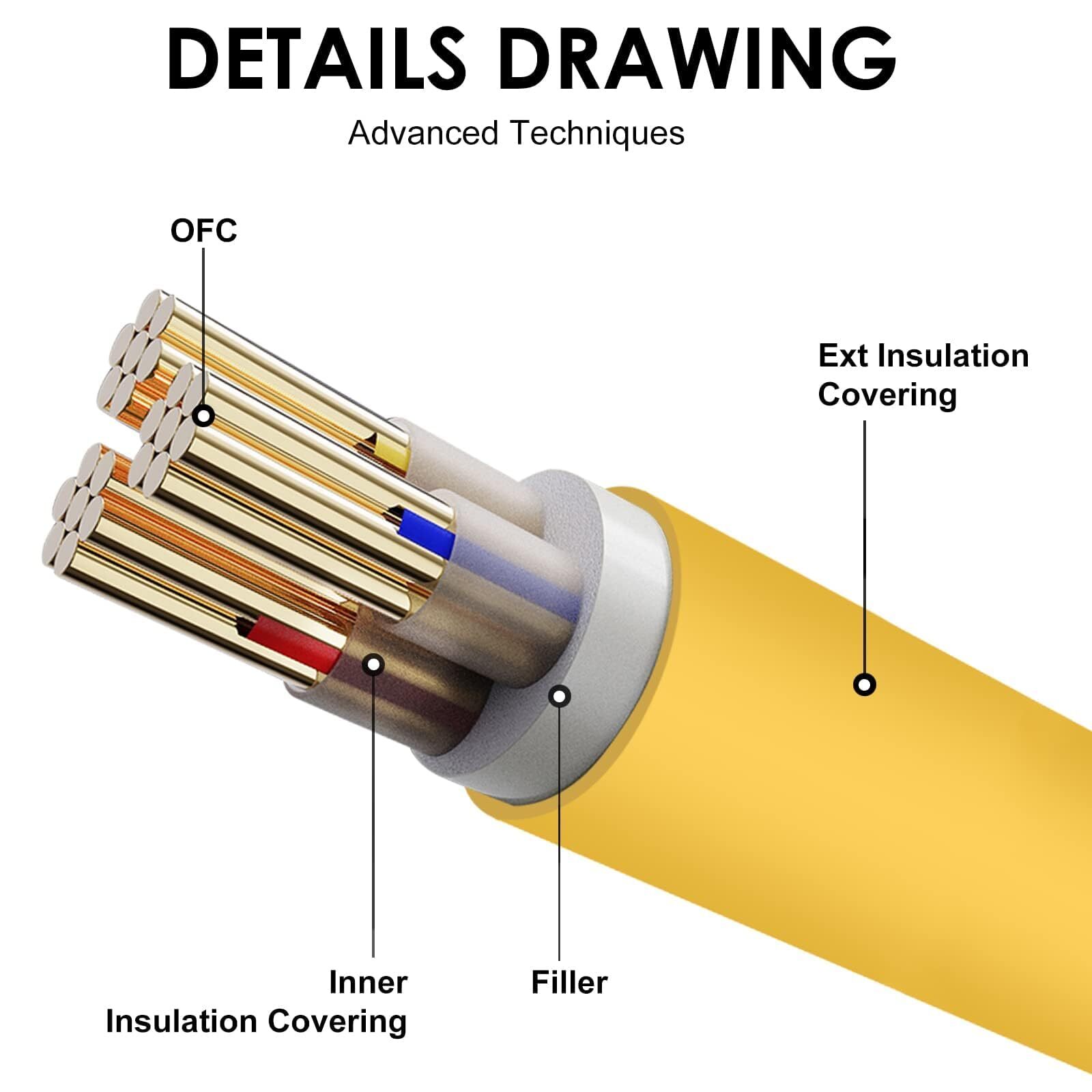 DETAILS DRAWING

Advanced Techniques

OFC

Ext Insulation Covering

Inner Insulation Covering

Filler