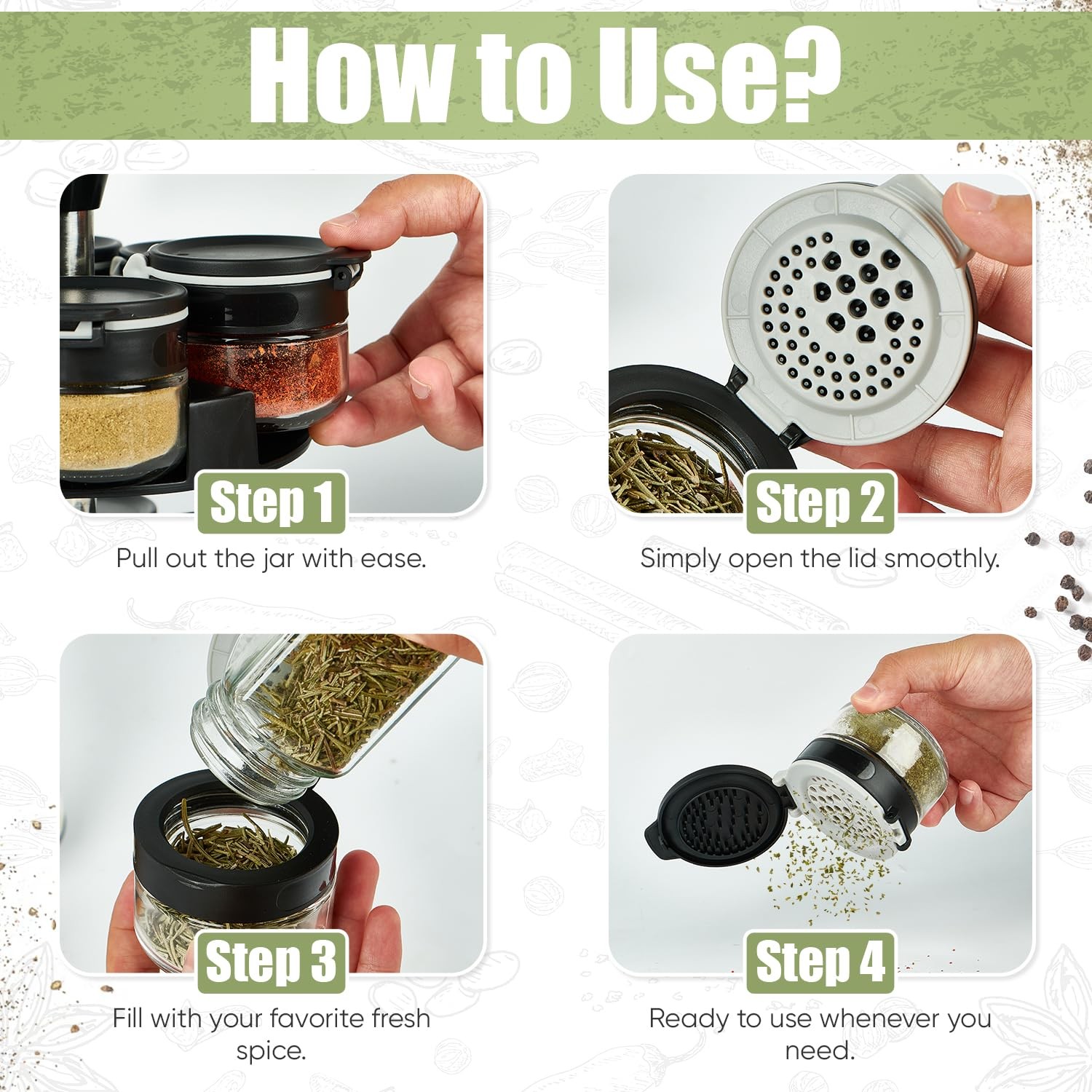 How to Use?

Step 1
Pull out the jar with ease.

Step 2
Simply open the lid smoothly.

Step 3
Fill with your favorite fresh spice.

Step 4
Ready to use whenever you need.