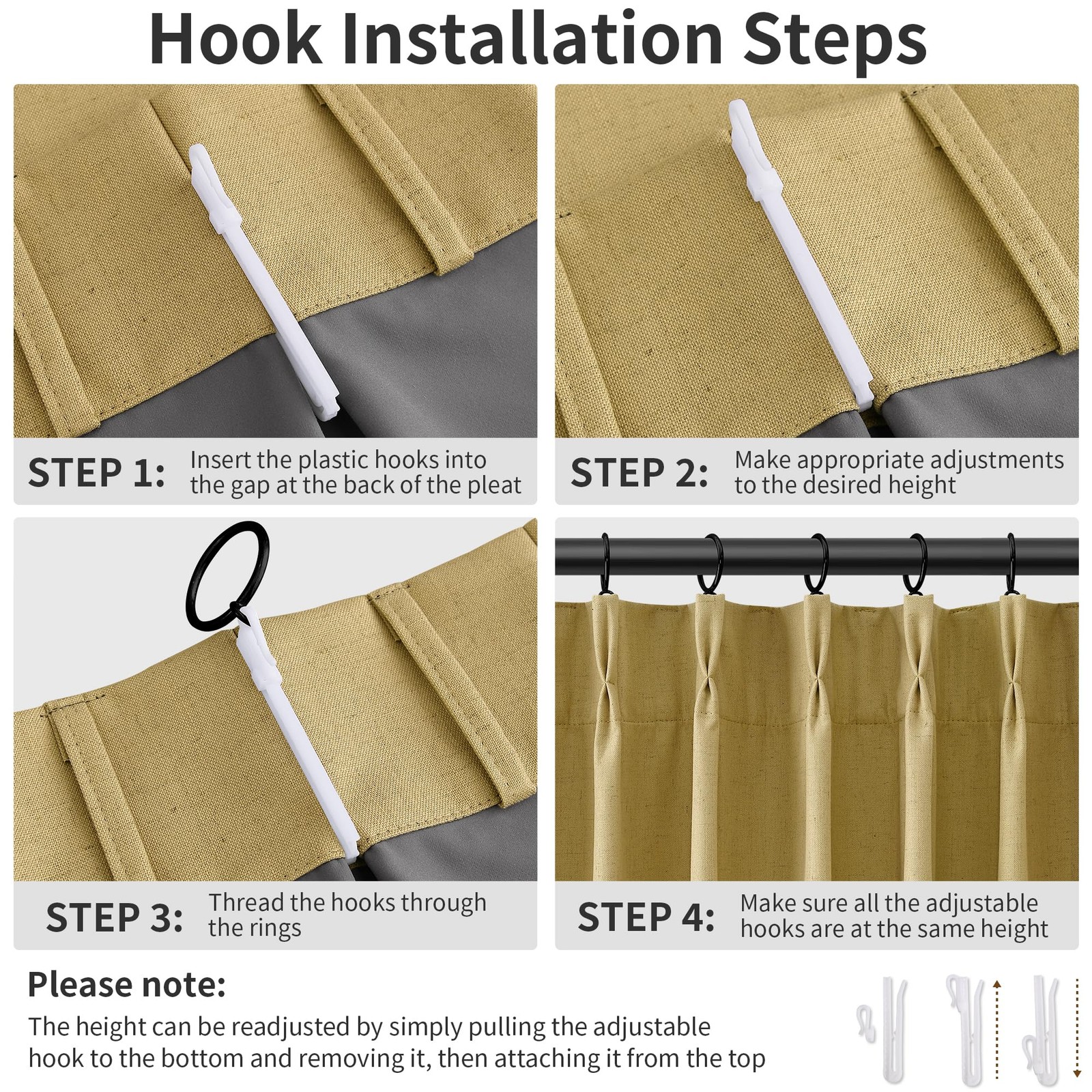 Hook Installation Steps

STEP 1: Insert the plastic hooks into the gap at the back of the pleat

STEP 2: Make appropriate adjustments to the desired height

STEP 3: Thread the hooks through the rings

STEP 4: Make sure all the adjustable hooks are at the same height

Please note:

The height can be readjusted by simply pulling the adjustable hook to the bottom and removing it, then attaching it from the top