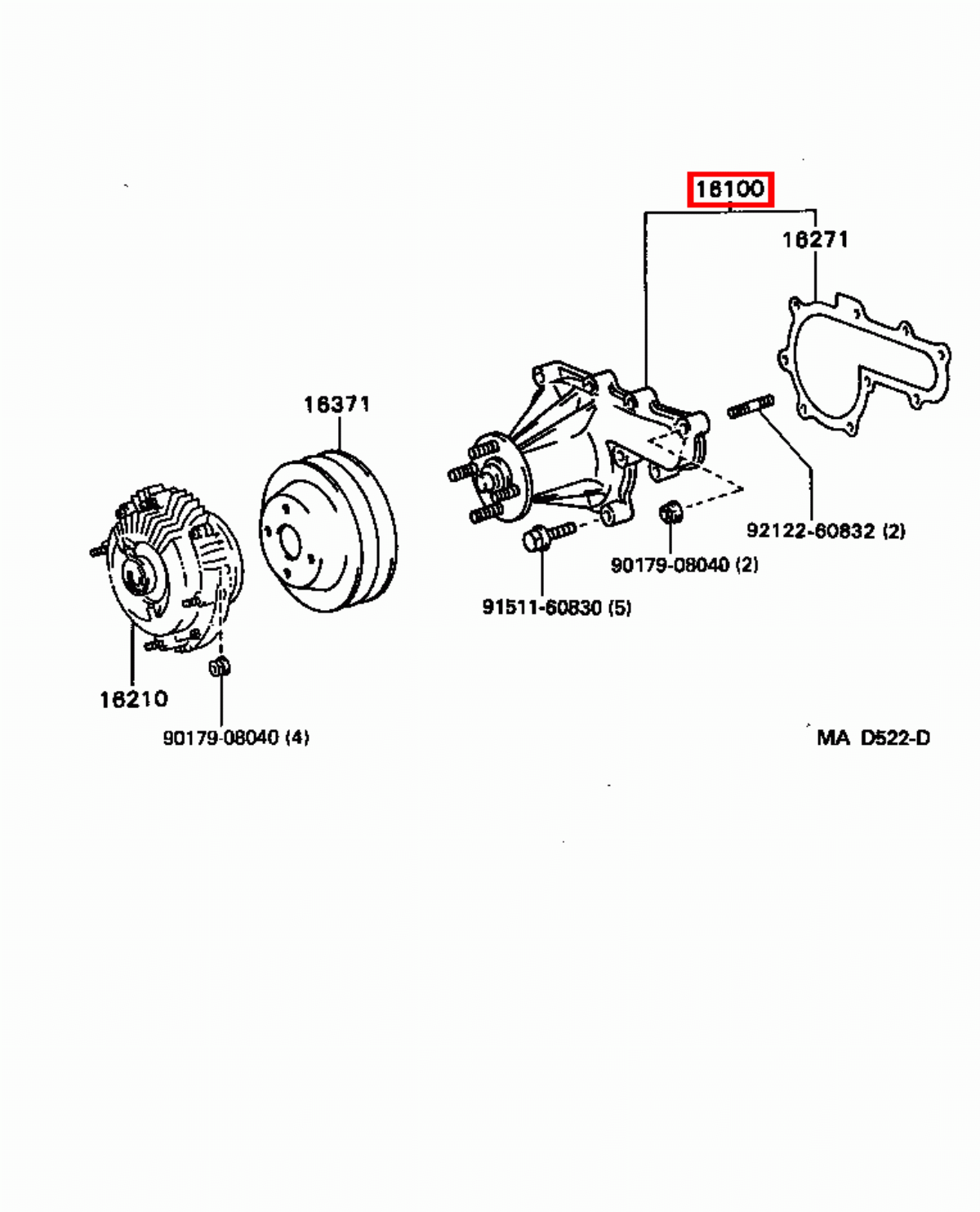 16100
16271
16371
92122-60832 (2)
90179-08040 (2)
91511-60830 (5)
16210
90179-08040 (4)
MA D522-D