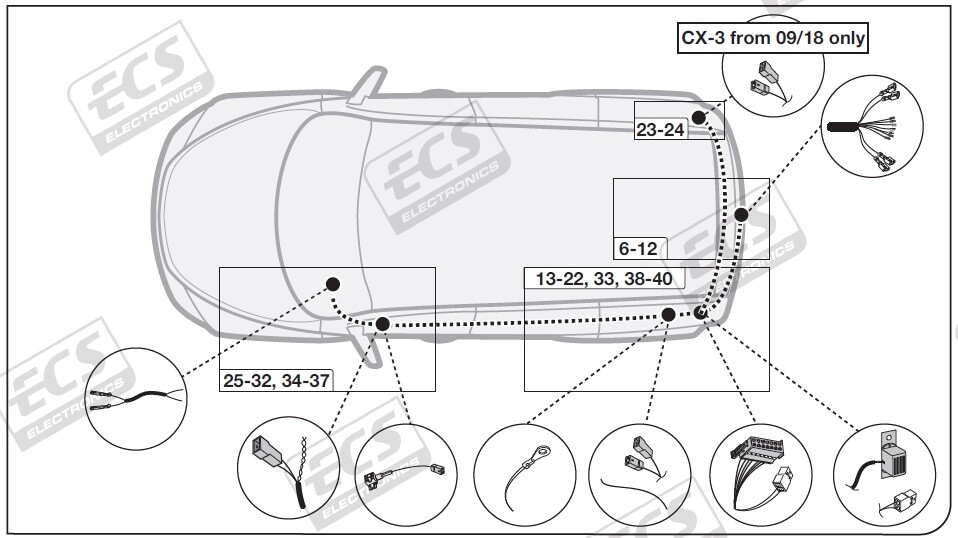 CX-3 from 09/18 only

23-24

6-12

13-22, 33, 38-40

25-32, 34-37

ECS ELECTRONICS