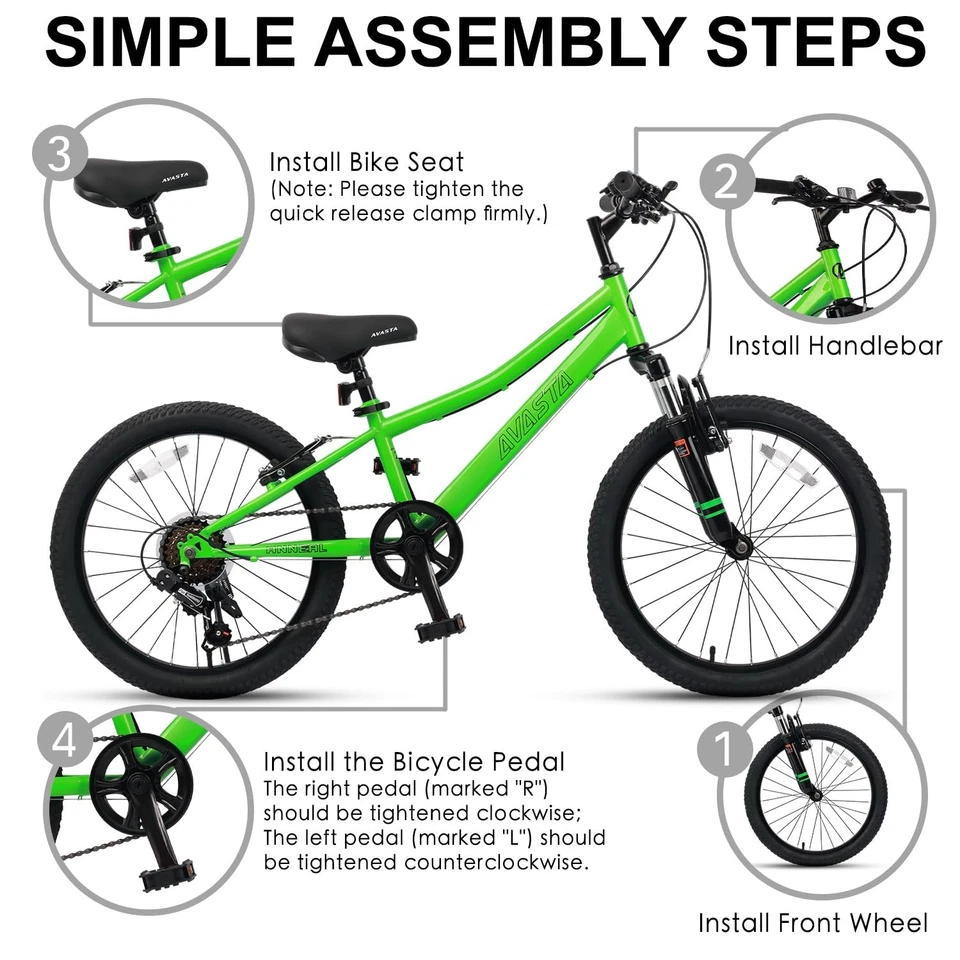 SIMPLE ASSEMBLY STEPS

3

AVASTA

Install Bike Seat
(Note: Please tighten the quick release clamp firmly.)

2

Install Handlebar

AVASTA

AVASTA

4

Install the Bicycle Pedal
The right pedal (marked "R") should be tightened clockwise;
The left pedal (marked "L") should be tightened counterclockwise.

1

Install Front Wheel