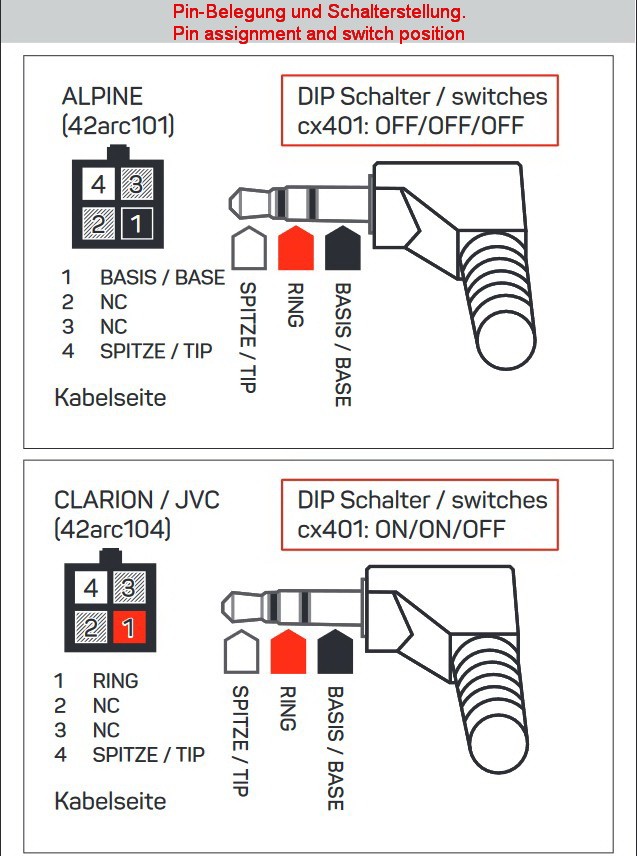 Pin-Belegung und Schalterstellung.
Pin assignment and switch position

ALPINE
(42arc101)

DIP Schalter / switches
cx401: OFF/OFF/OFF

4 3
2 1

1 BASIS / BASE
2 NC
3 NC
4 SPITZE / TIP

Kabelseite

SPITZE / TIP
RING
BASIS / BASE

CLARION / JVC
(42arc104)

DIP Schalter / switches
cx401: ON/ON/OFF

4 3
2 1

1 RING
2 NC
3 NC
4 SPITZE / TIP

Kabelseite

SPITZE / TIP
RING
BASIS / BASE