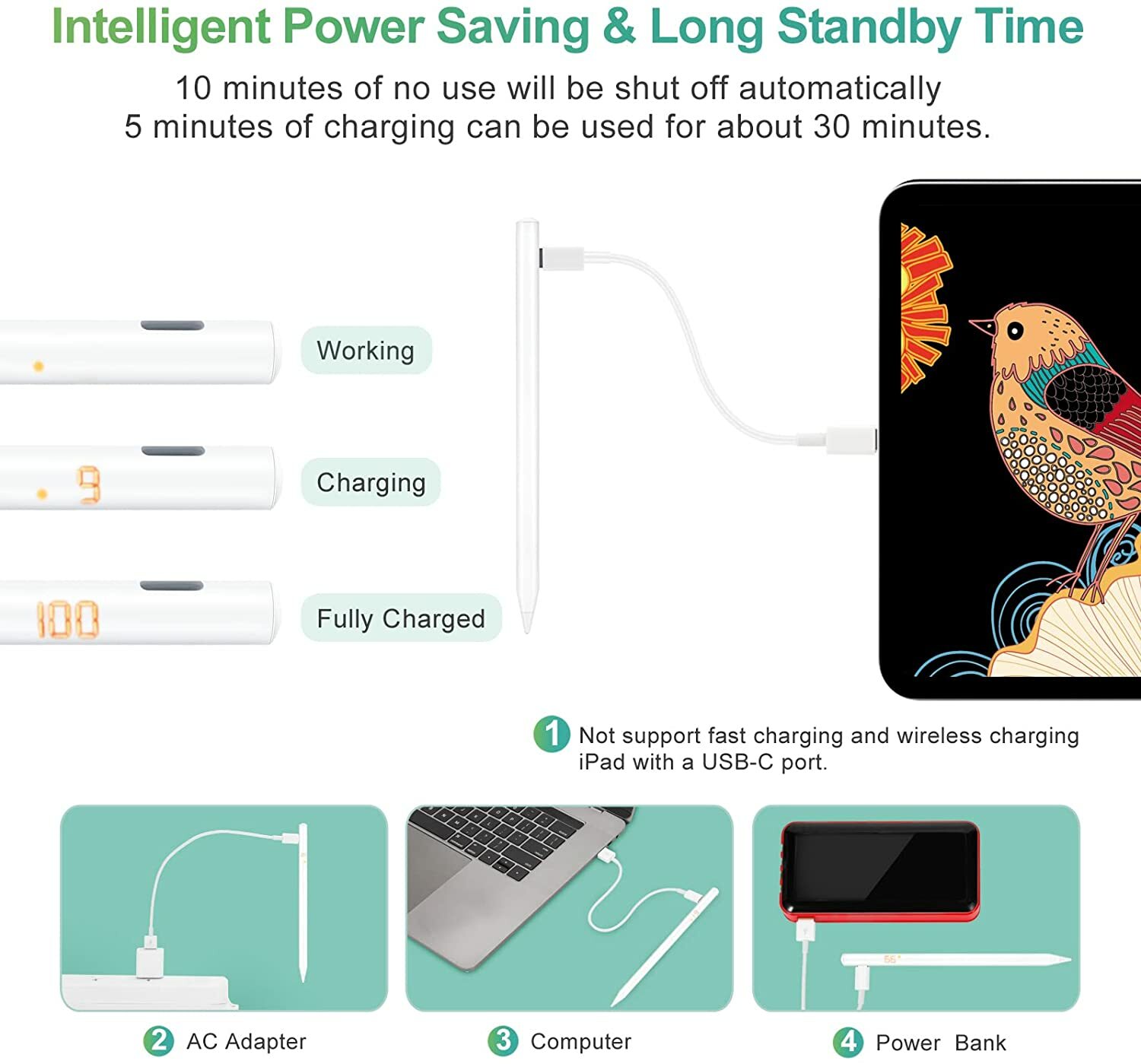 Intelligent Power Saving & Long Standby Time

10 minutes of no use will be shut off automatically
5 minutes of charging can be used for about 30 minutes.

Working

9

Charging

100

Fully Charged

1 Not support fast charging and wireless charging iPad with a USB-C port.

2 AC Adapter

3 Computer

4 Power Bank