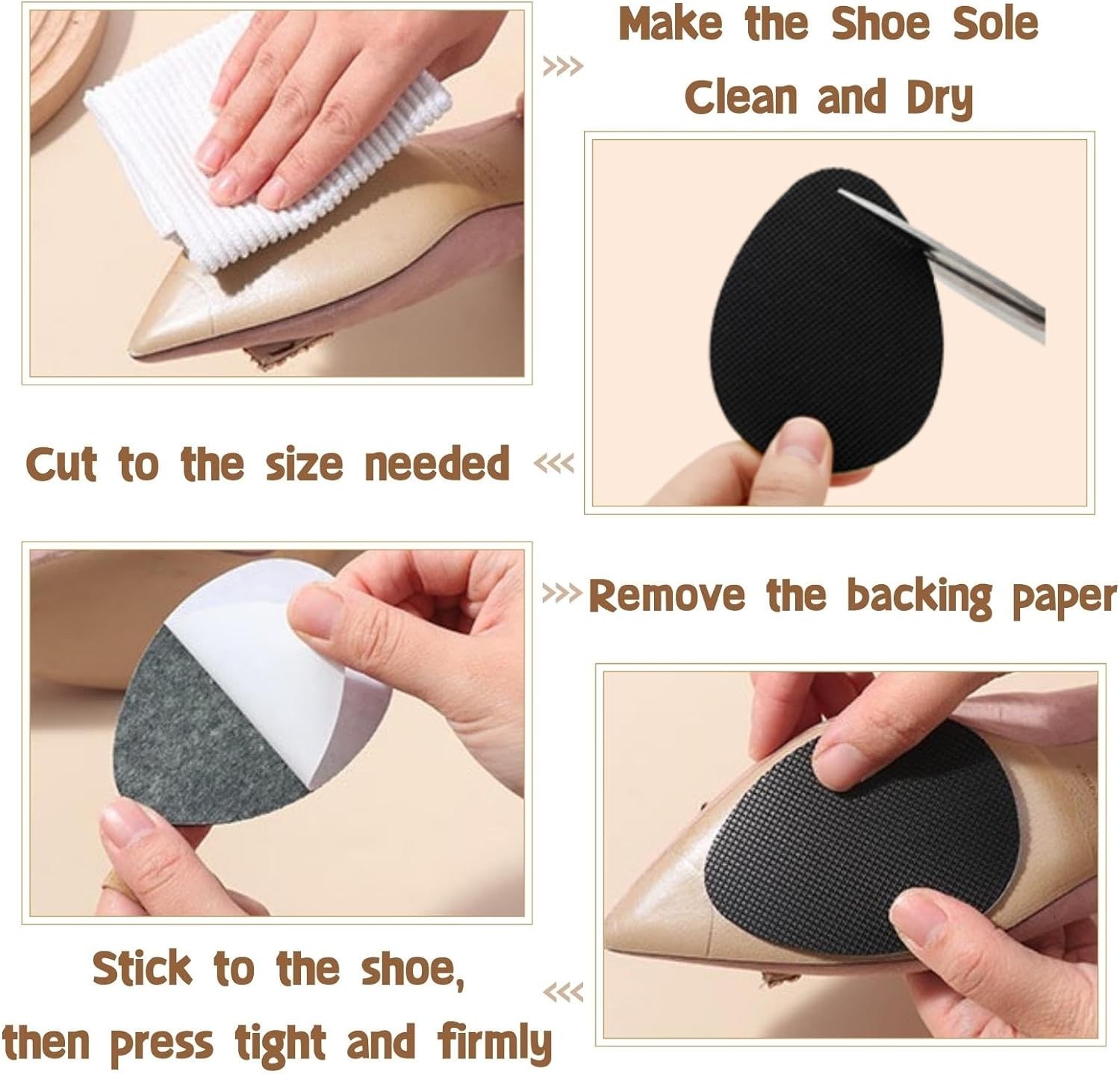 >>> Make the Shoe Sole Clean and Dry

Cut to the size needed <<<

>>> Remove the backing paper

Stick to the shoe, then press tight and firmly <<<