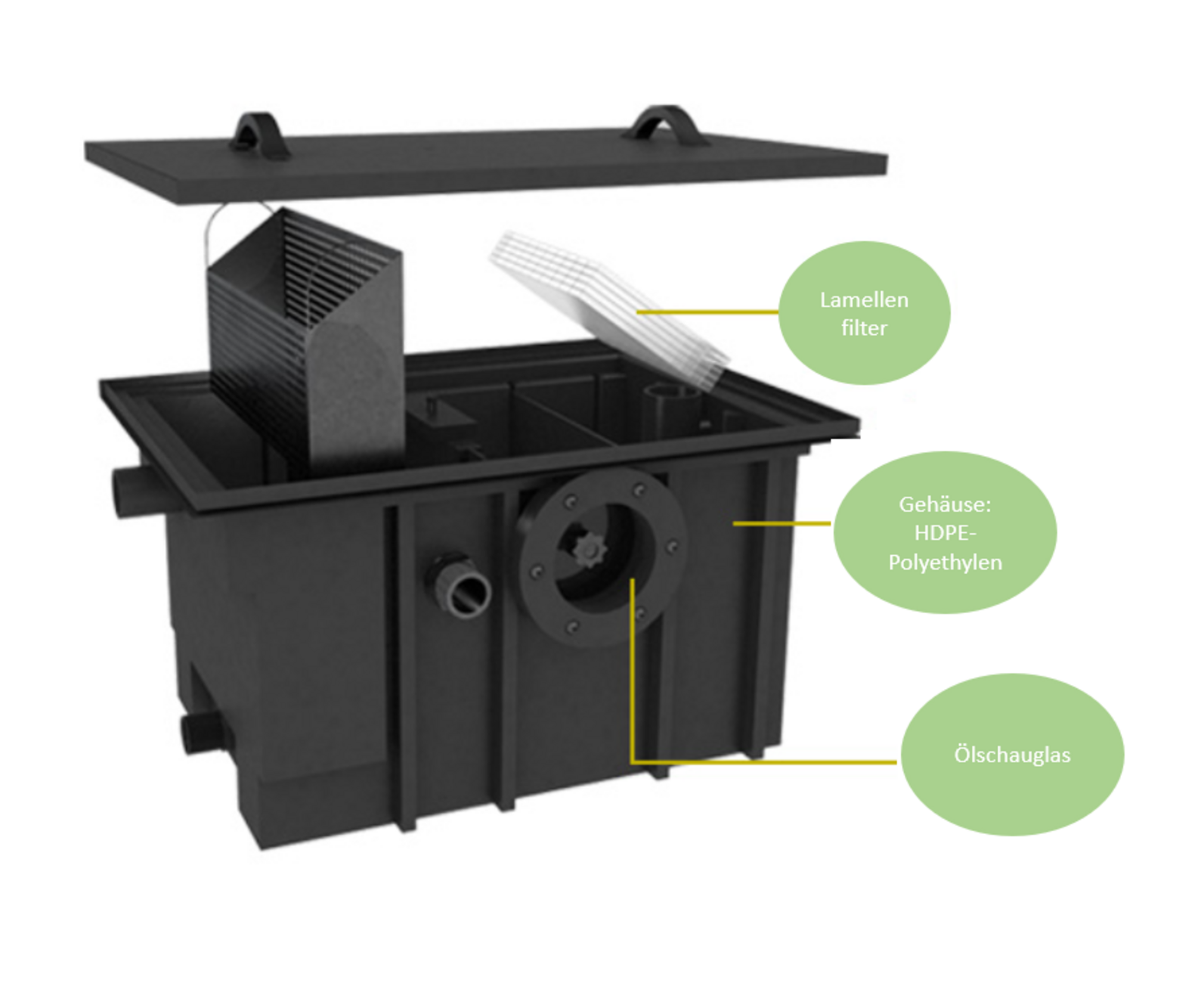 Lamellen filter

Gehäuse: HDPE-Polyethylen

Ölschauglas