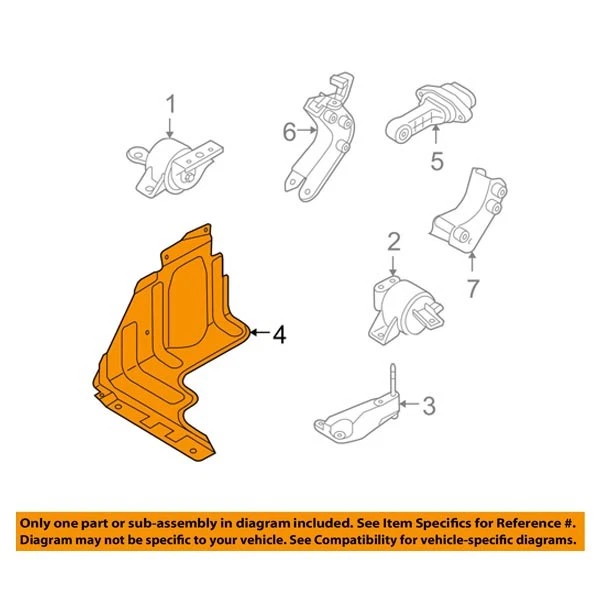 1
6
5
7
2
4
3

Only one part or sub-assembly in diagram included. See Item Specifics for Reference #.
Diagram may not be specific to your vehicle. See Compatibility for vehicle-specific diagrams.