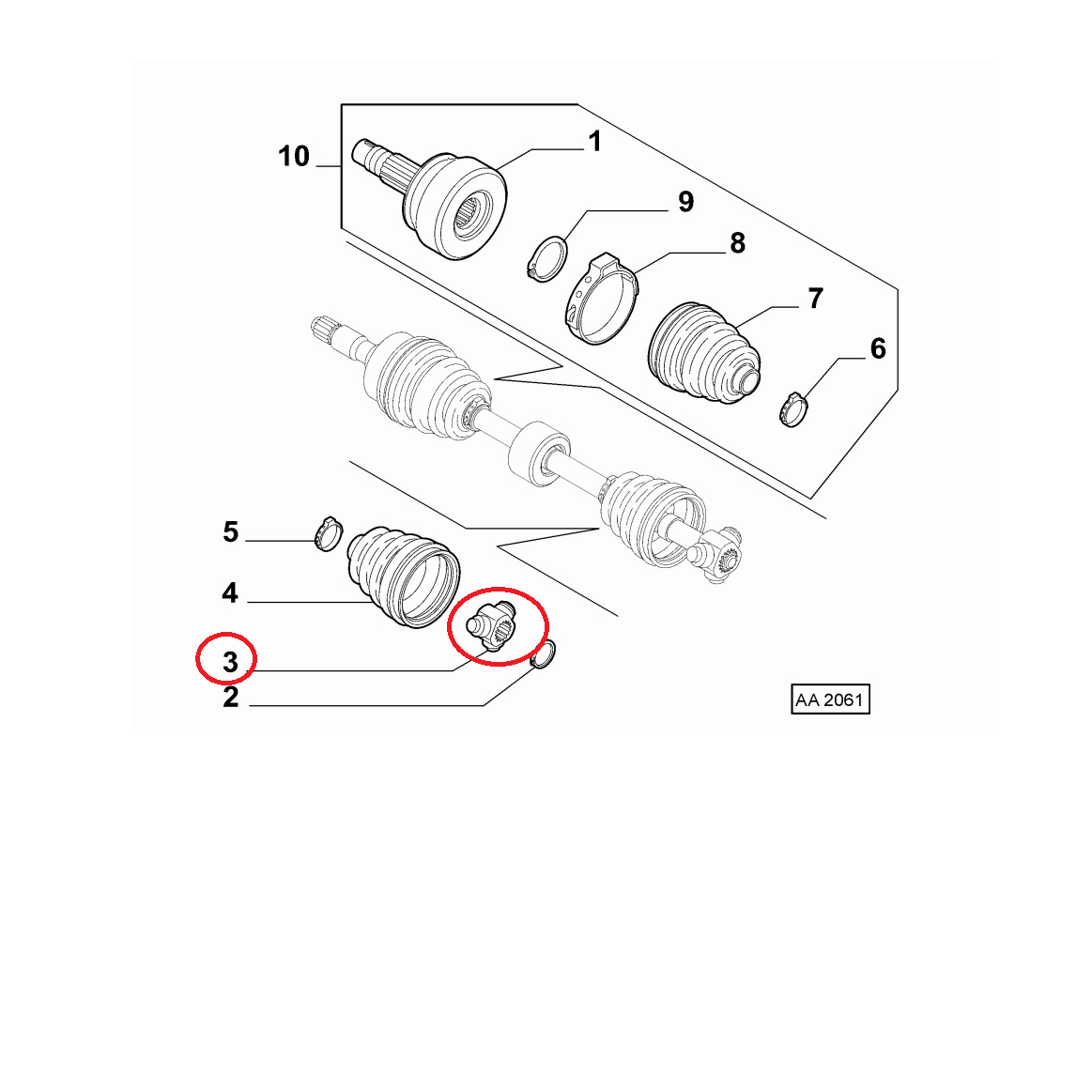 10
1
9
8
7
6
5
4
3
2
AA 2061