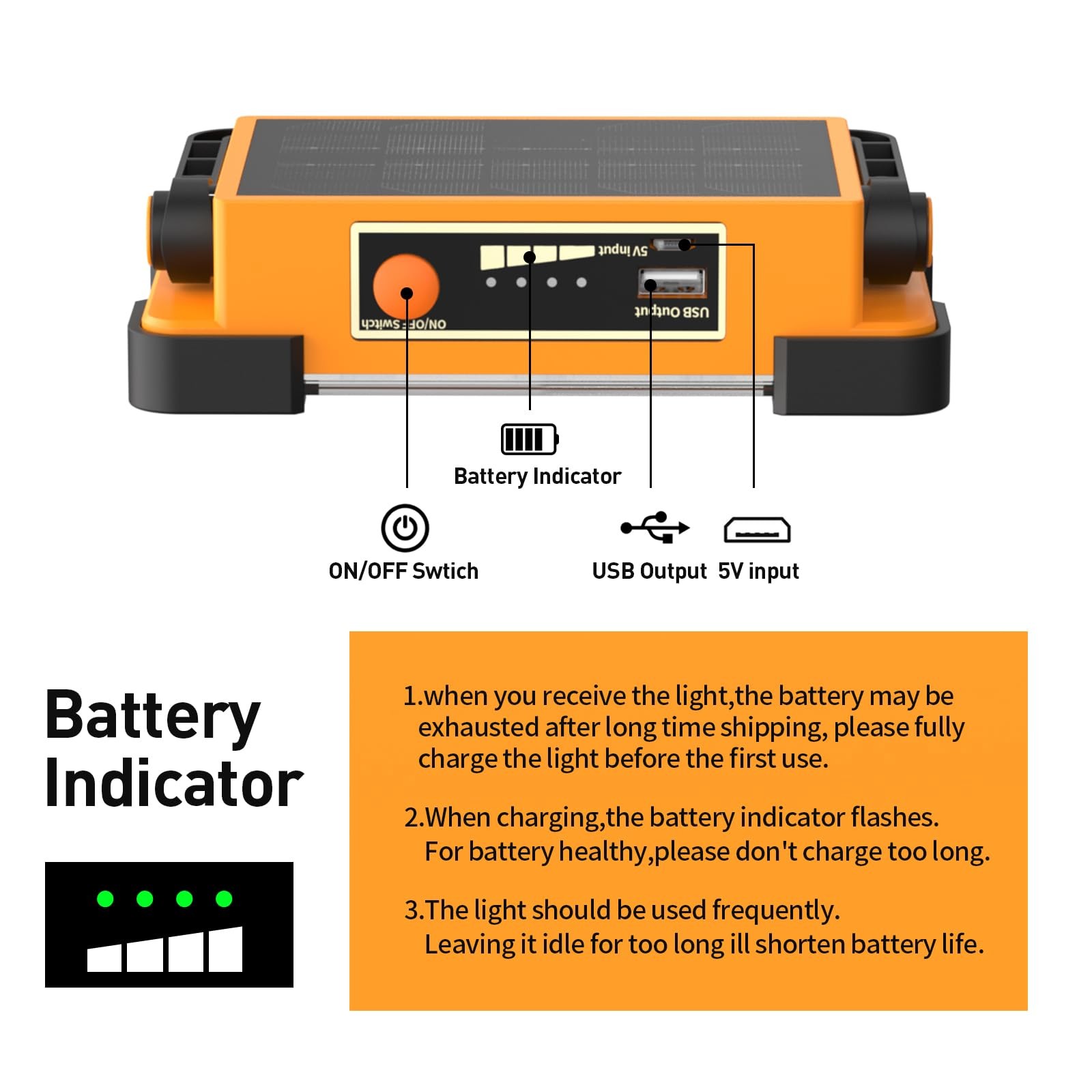 5V input

USB Output

ON/OFF Switch

Battery Indicator

ON/OFF Swtich

USB Output 5V input

Battery Indicator

1.when you receive the light,the battery may be exhausted after long time shipping, please fully charge the light before the first use.

2.When charging,the battery indicator flashes. For battery healthy,please don't charge too long.

3.The light should be used frequently. Leaving it idle for too long ill shorten battery life.