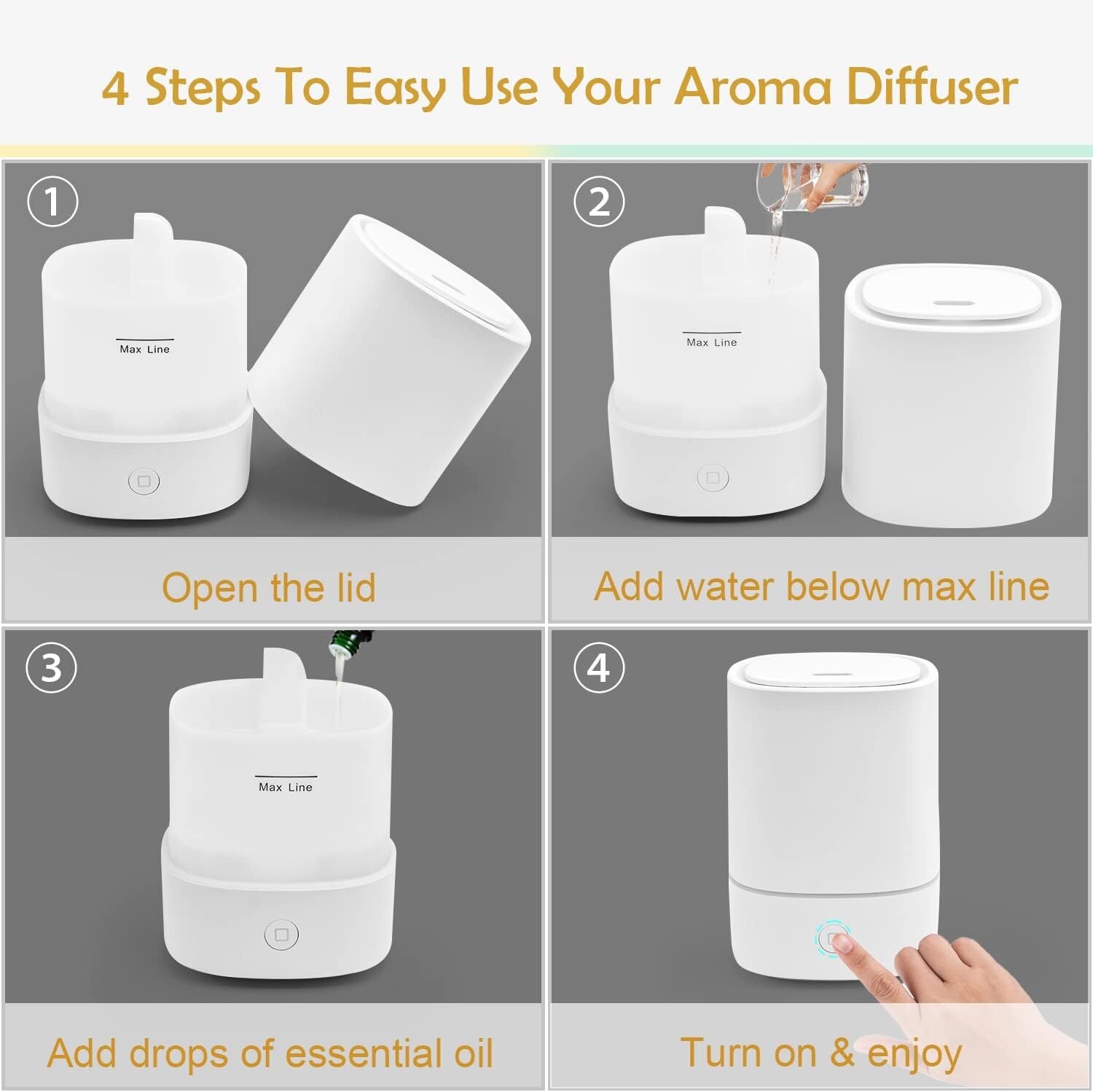 4 Steps To Easy Use Your Aroma Diffuser

1

Max Line

Open the lid

2

Max Line

Add water below max line

3

Max Line

Add drops of essential oil

4

Turn on & enjoy