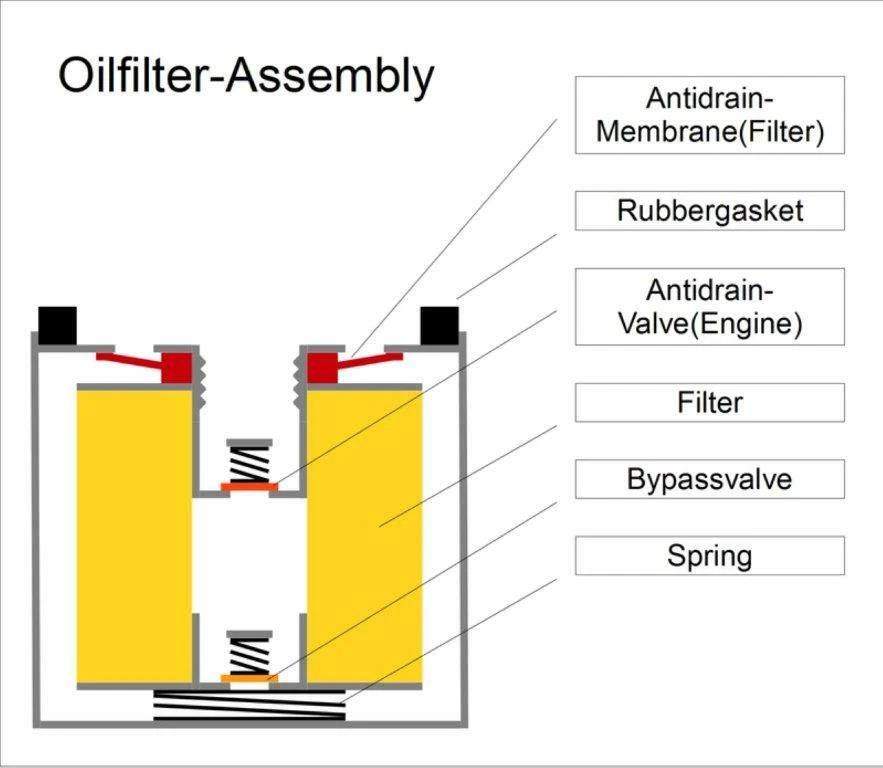 Oilfilter-Assembly

Antidrain-Membrane(Filter)

Rubbergasket

Antidrain-Valve(Engine)

Filter

Bypassvalve

Spring