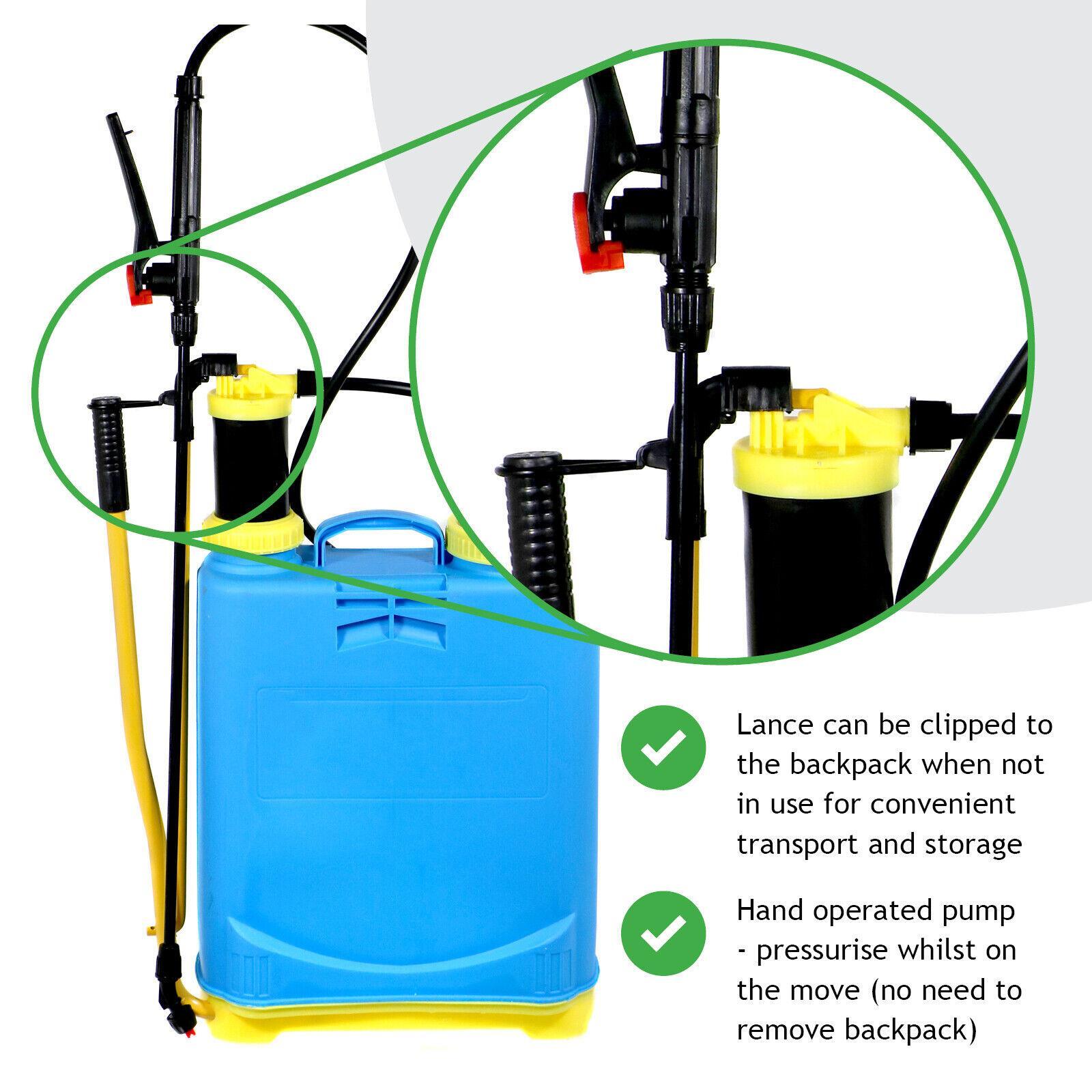 Lance can be clipped to the backpack when not in use for convenient transport and storage

Hand operated pump - pressurise whilst on the move (no need to remove backpack)