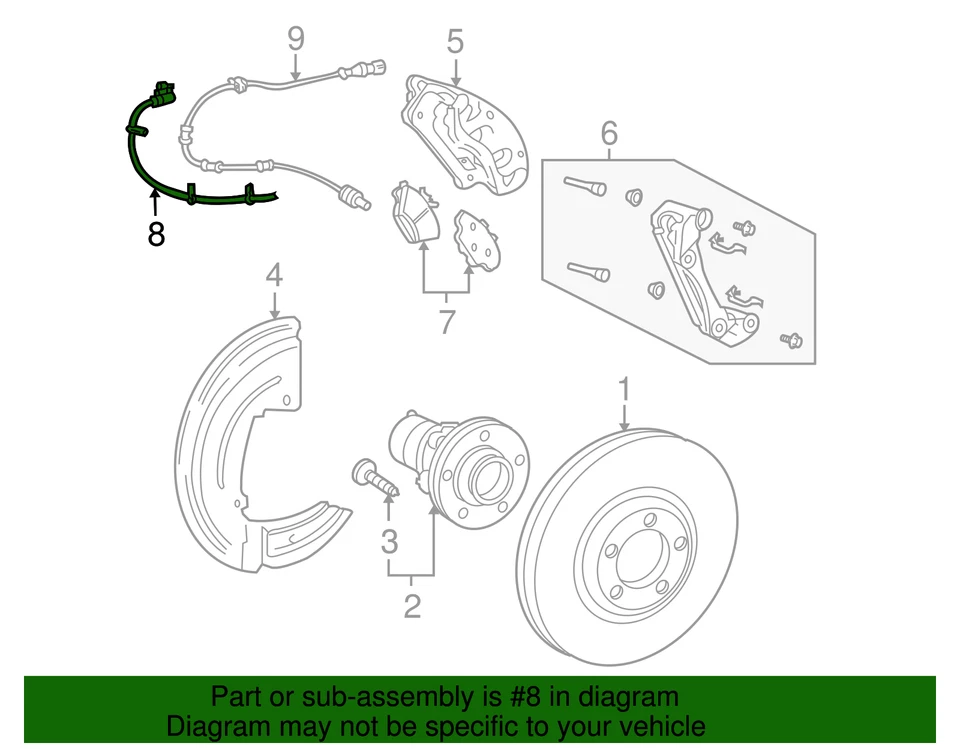 9
5
6
8
7
4
1
3
2

Part or sub-assembly is #8 in diagram
Diagram may not be specific to your vehicle