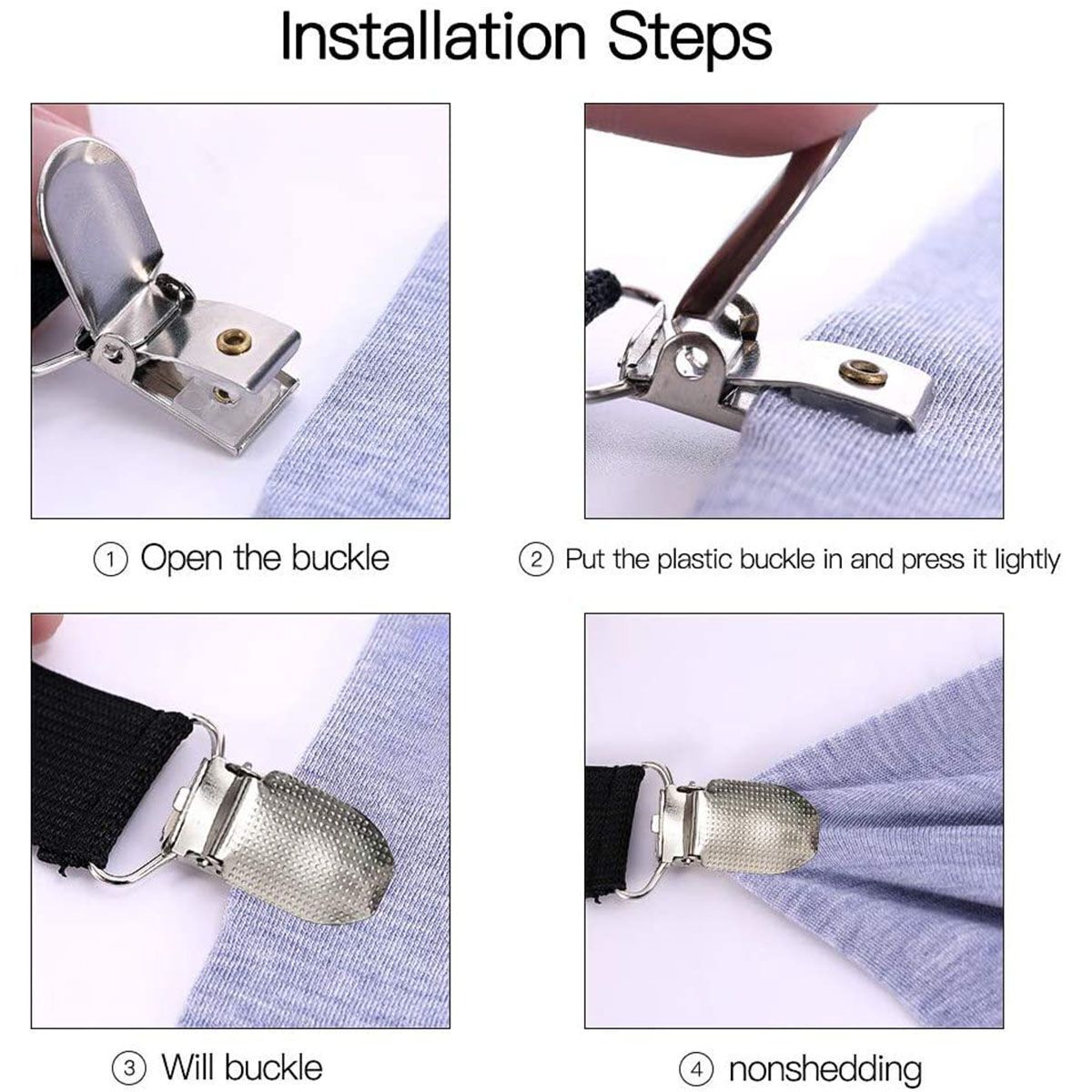 Installation Steps

① Open the buckle

② Put the plastic buckle in and press it lightly

③ Will buckle

④ nonshedding