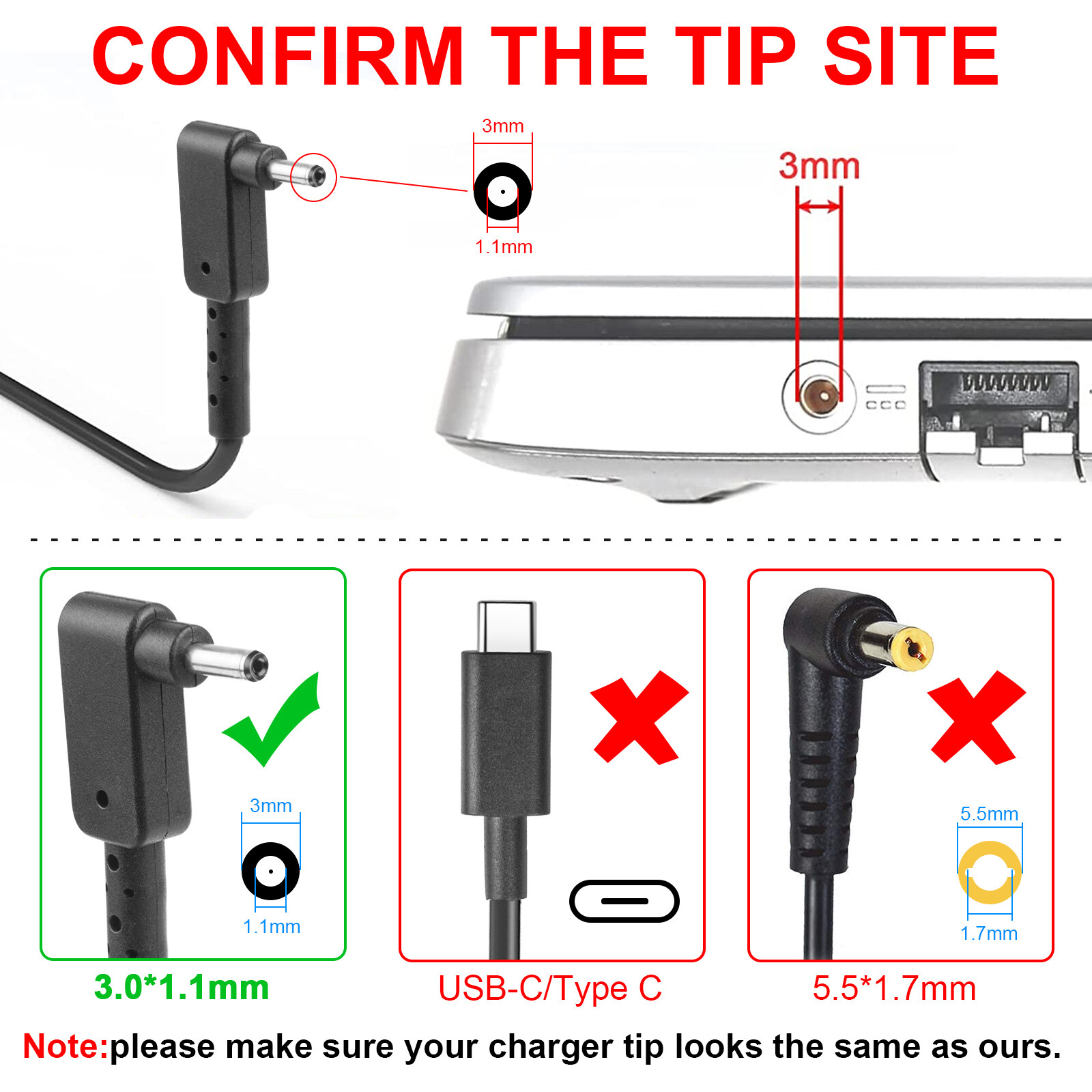 CONFIRM THE TIP SITE

3mm

1.1mm

3mm

3mm

1.1mm

3.0*1.1mm

USB-C/Type C

5.5mm

1.7mm

5.5*1.7mm

Note:please make sure your charger tip looks the same as ours.