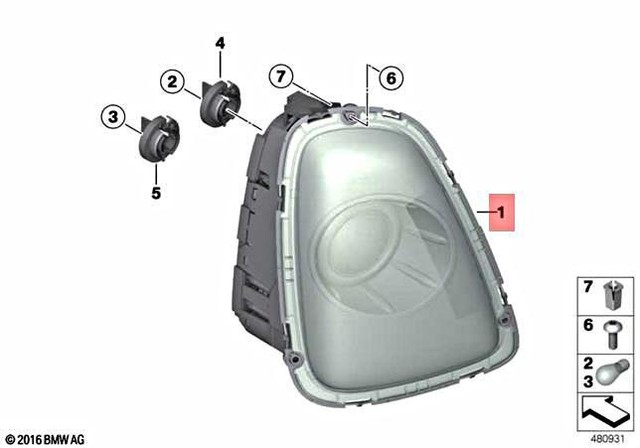 4
2
7
6
3
5
1
7
6
2
3
© 2016 BMW AG
480931