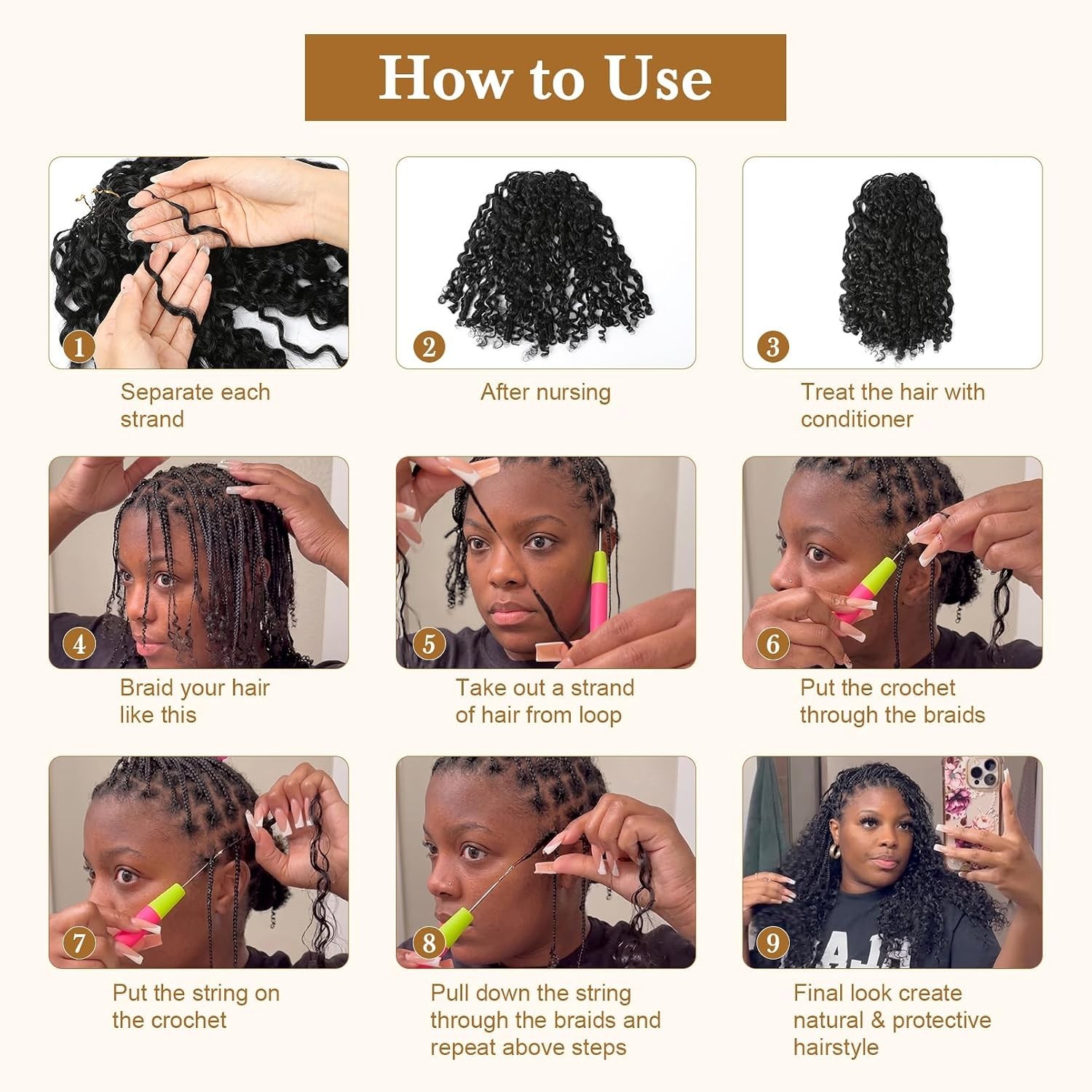 How to Use

1
Separate each strand

2
After nursing

3
Treat the hair with conditioner

4
Braid your hair like this

5
Take out a strand of hair from loop

6
Put the crochet through the braids

7
Put the string on the crochet

8
Pull down the string through the braids and repeat above steps

9
Final look create natural & protective hairstyle