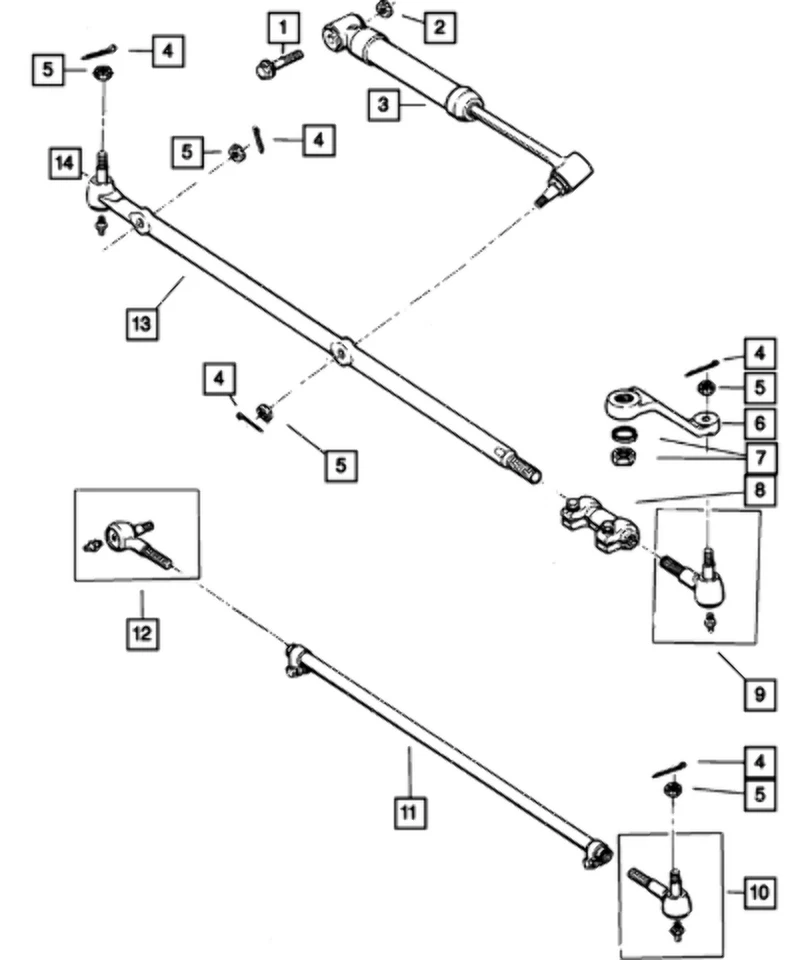 1
2
5
4
3
5
4
14
13
4
5
4
5
6
7
8
12
9
11
4
5
10